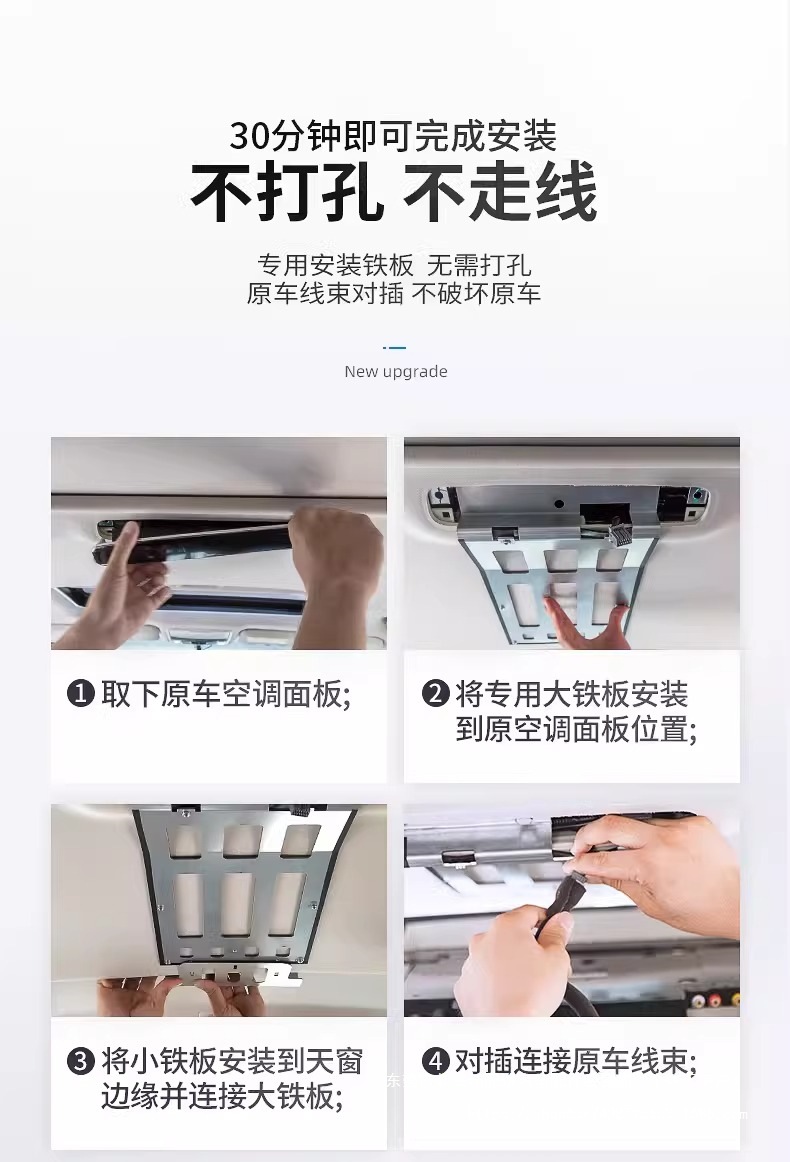 30分钟即可完成安装
不打孔 不走线

专用安装铁板 无需打孔
原车线束对插 不破坏原车

New upgrade

❶ 取下原车空调面板;

❷ 将专用大铁板安装到原空调面板位置;

❸ 将小铁板安装到天窗边缘并连接大铁板;

❹ 对插连接原车线束;