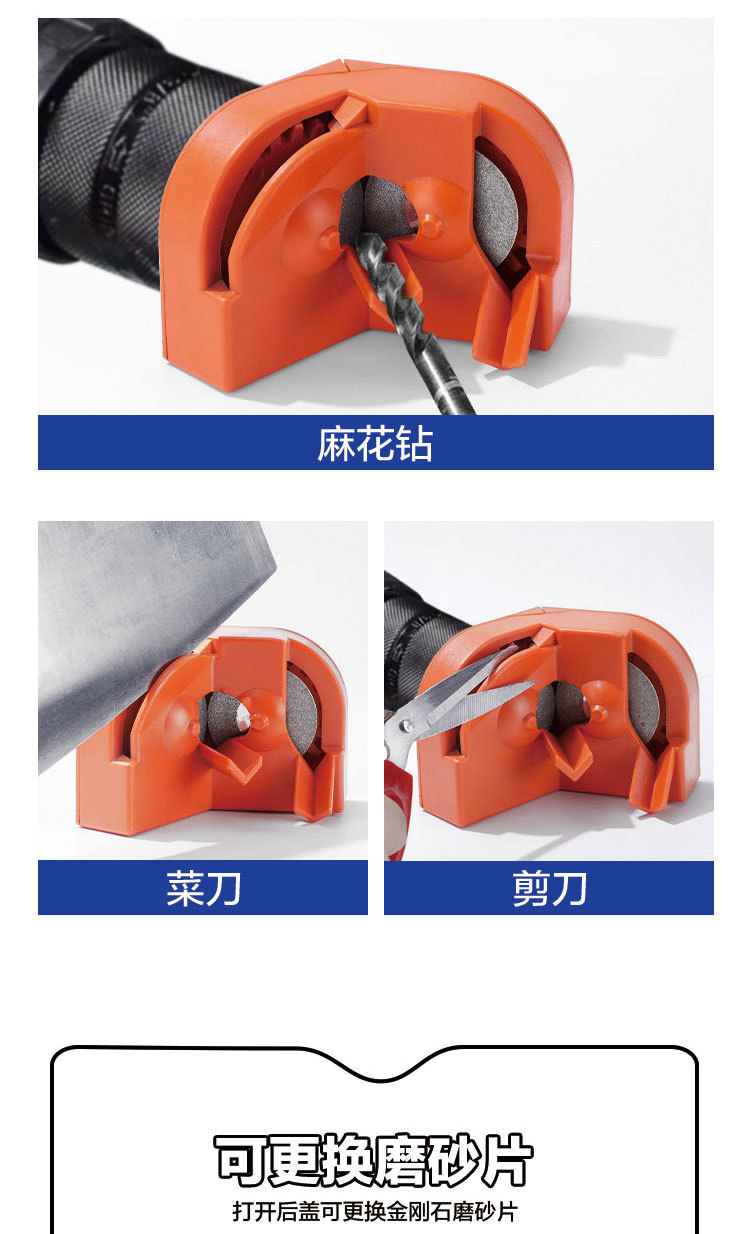 麻花钻

菜刀

剪刀

可更换磨砂片

打开后盖可更换金刚石磨砂片