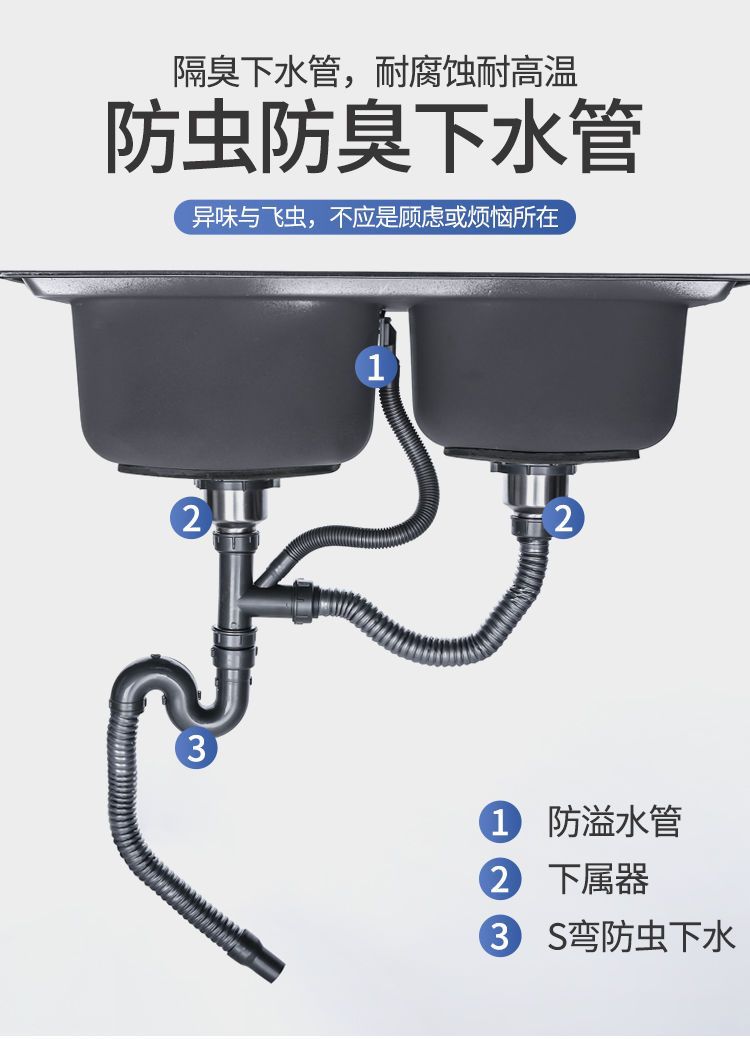 隔臭下水管，耐腐蚀耐高温

防虫防臭下水管

异味与飞虫，不应是顾虑或烦恼所在

1

2

2

3

1 防溢水管
2 下属器
3 S弯防虫下水