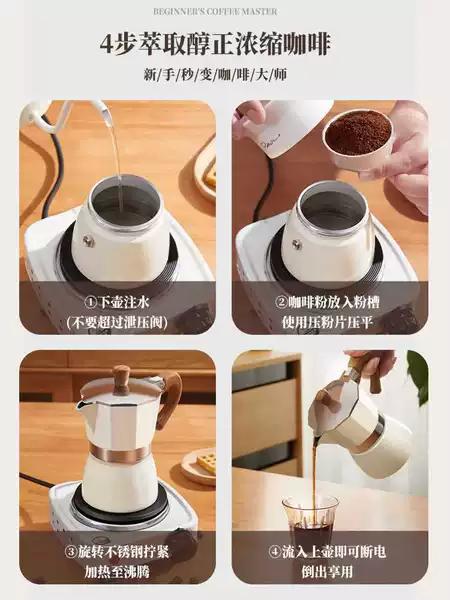 BEGINNER'S COFFEE MASTER

4步萃取醇正浓缩咖啡

新/手/秒/变/咖/啡/大/师

①下壶注水
(不要超过泄压阀)

②咖啡粉放入粉槽
使用压粉片压平

③旋转不锈钢拧紧
加热至沸腾

④流入上壶即可断电
倒出享用