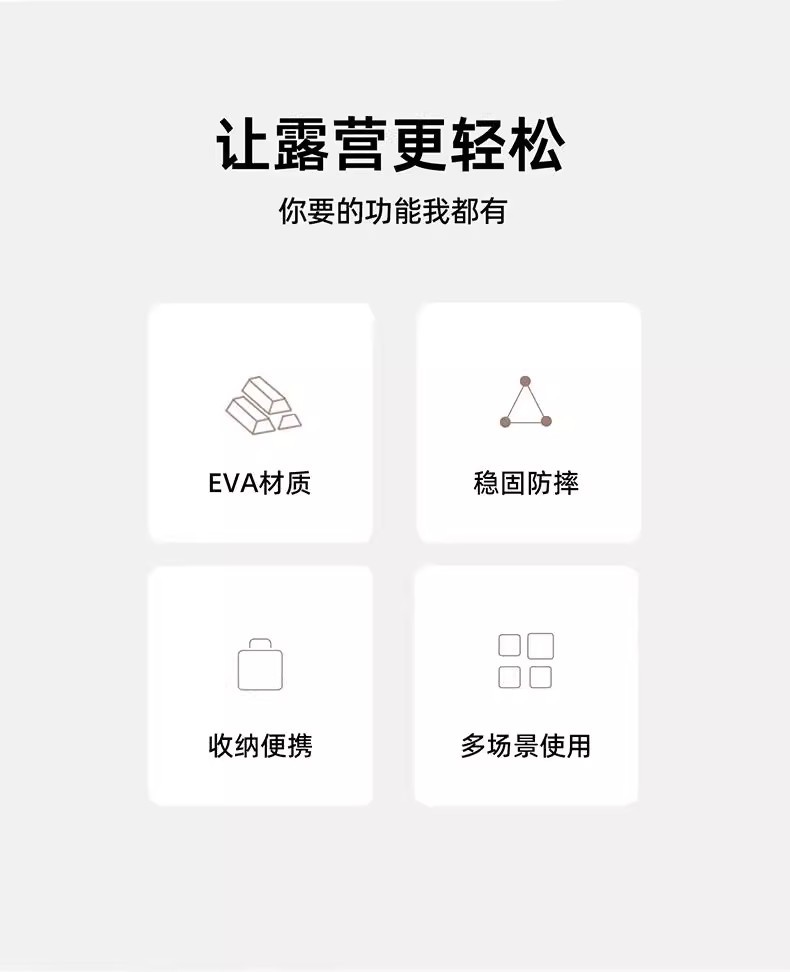 让露营更轻松

你要的功能我都有

EVA材质

稳固防摔

收纳便携

多场景使用