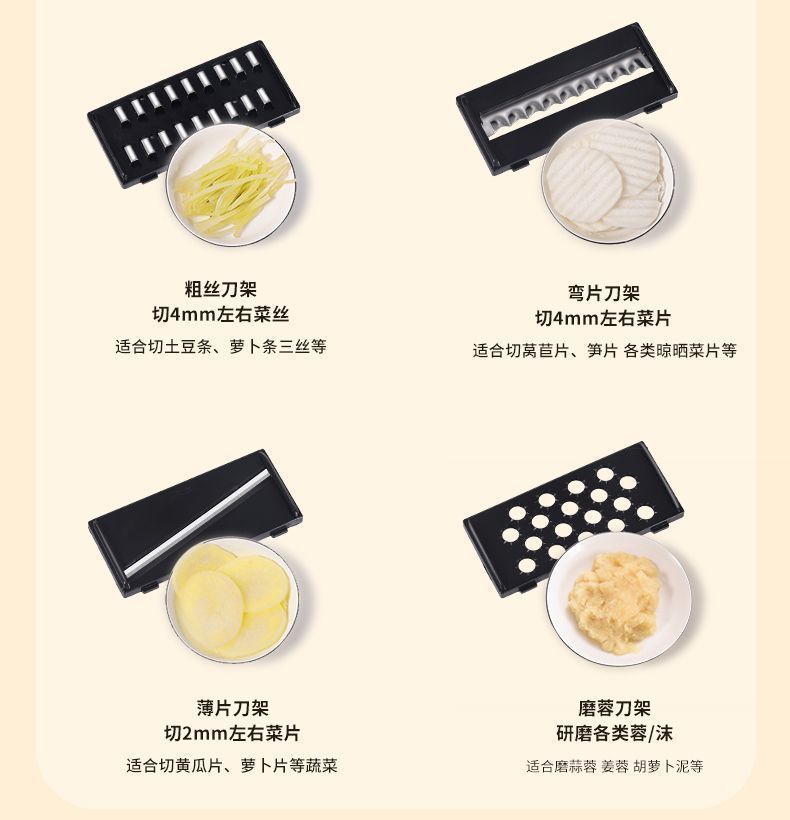 粗丝刀架
切4mm左右菜丝

适合切土豆条、萝卜条三丝等

弯片刀架
切4mm左右菜片

适合切莴苣片、笋片 各类晾晒菜片等

薄片刀架
切2mm左右菜片

适合切黄瓜片、萝卜片等蔬菜

磨蓉刀架
研磨各类蓉/沫

适合磨蒜蓉 姜蓉 胡萝卜泥等