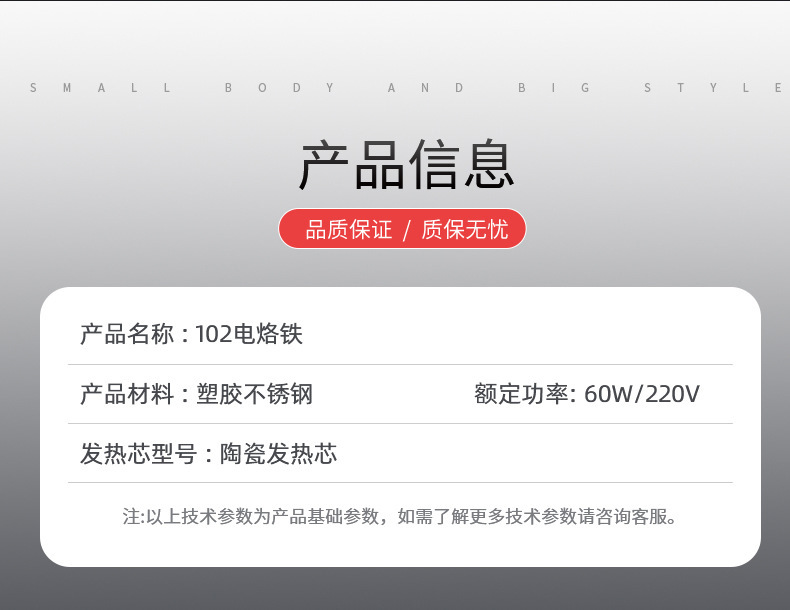 SMALL BODY AND BIG STYLE

产品信息

品质保证 / 质保无忧

产品名称：102电烙铁

产品材料：塑胶不锈钢 额定功率: 60W/220V

发热芯型号：陶瓷发热芯

注:以上技术参数为产品基础参数，如需了解更多技术参数请咨询客服。