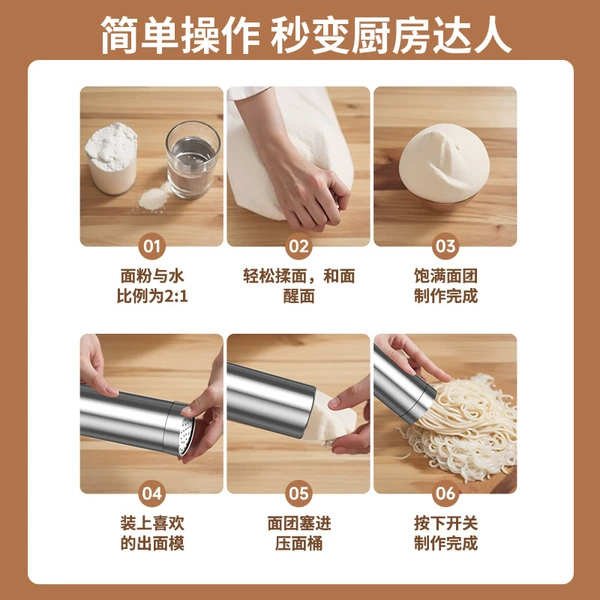 简单操作 秒变厨房达人

01
面粉与水
比例为2:1

02
轻松揉面，和面
醒面

03
饱满面团
制作完成

04
装上喜欢
的出面模

05
面团塞进
压面桶

06
按下开关
制作完成