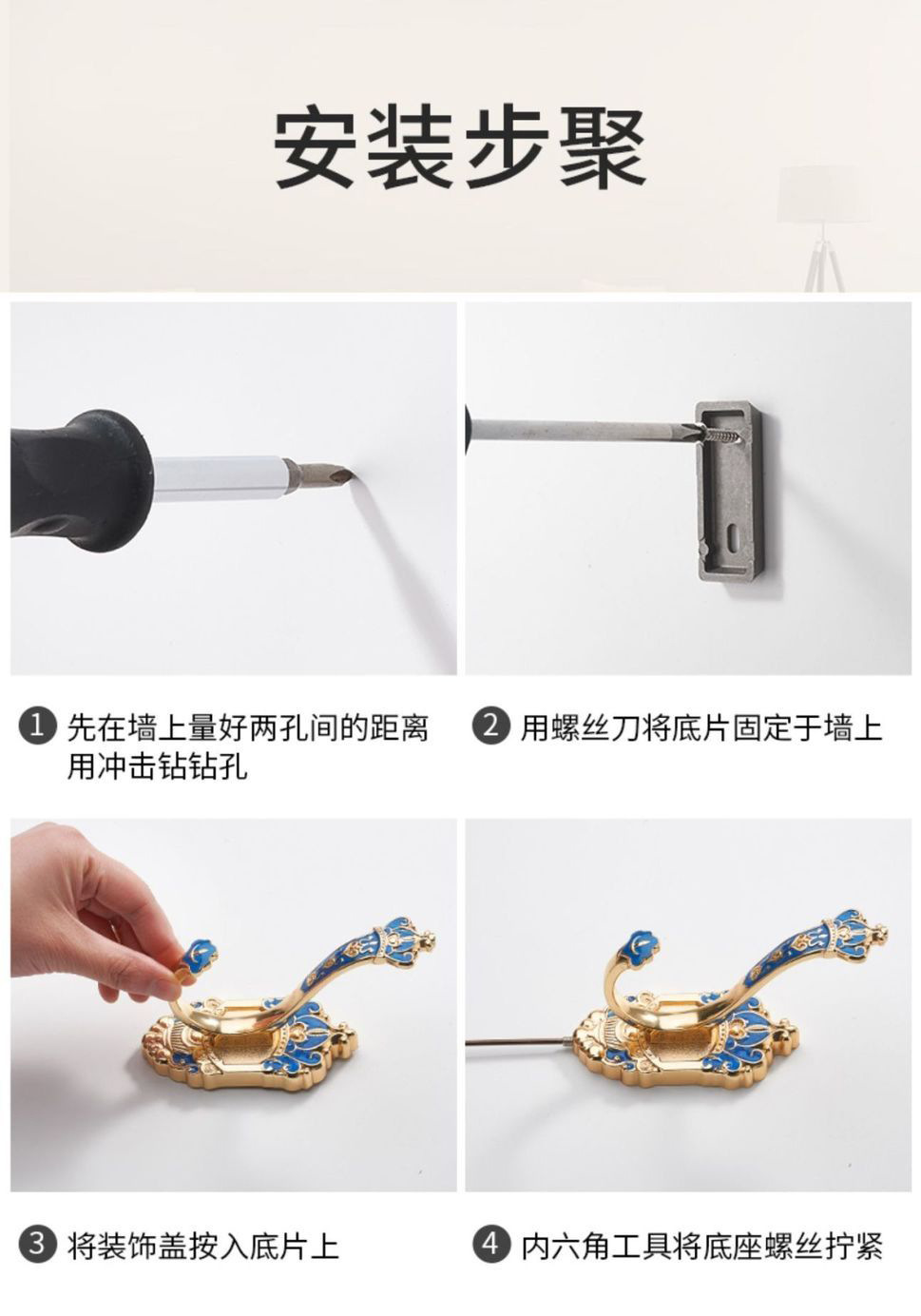 安装步聚

1 先在墙上量好两孔间的距离用冲击钻钻孔

2 用螺丝刀将底片固定于墙上

3 将装饰盖按入底片上

4 内六角工具将底座螺丝拧紧