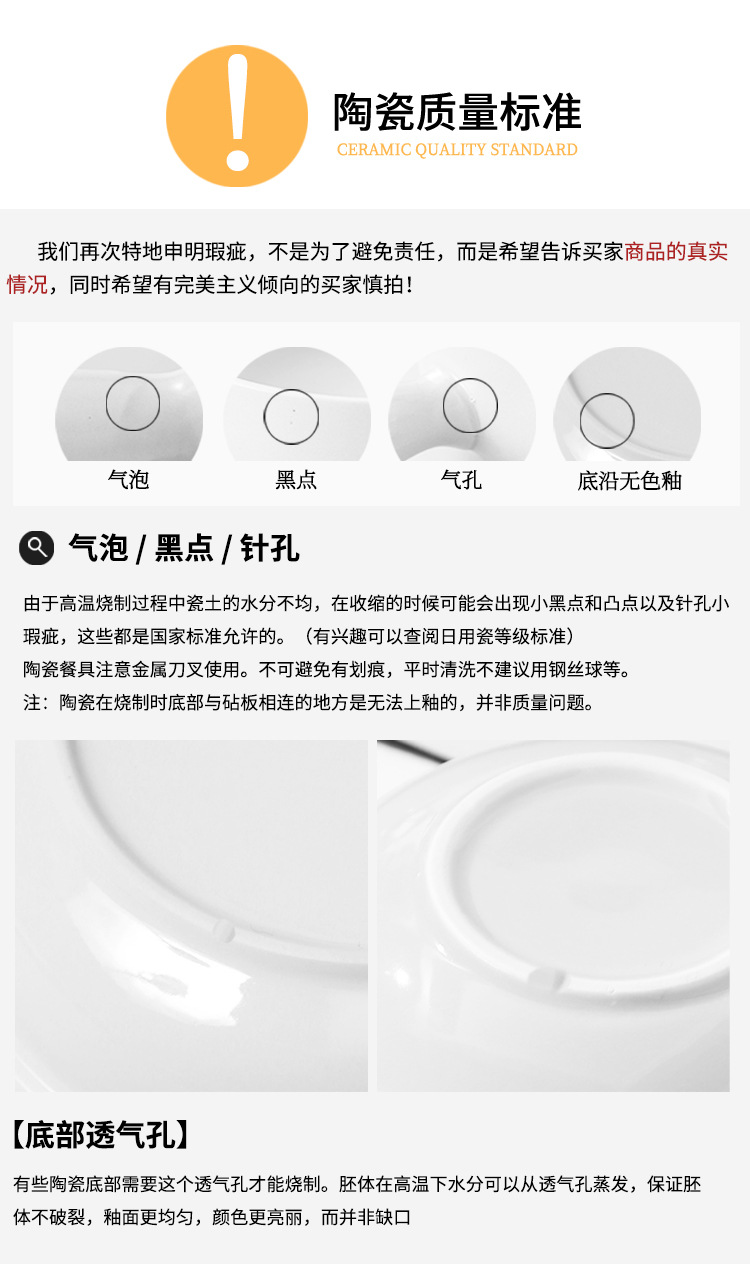 !

陶瓷质量标准
CERAMIC QUALITY STANDARD

我们再次特地申明瑕疵，不是为了避免责任，而是希望告诉买家商品的真实情况，同时希望有完美主义倾向的买家慎拍！

气泡　黑点　气孔　底沿无色釉

气泡 / 黑点 / 针孔

由于高温烧制过程中瓷土的水分不均，在收缩的时候可能会出现小黑点和凸点以及针孔小瑕疵，这些都是国家标准允许的。（有兴趣可以查阅日用瓷等级标准）
陶瓷餐具注意金属刀叉使用。不可避免有划痕，平时清洗不建议用钢丝球等。
注：陶瓷在烧制时底部与砧板相连的地方是无法上釉的，并非质量问题。

【底部透气孔】

有些陶瓷底部需要这个透气孔才能烧制。胚体在高温下水分可以从透气孔蒸发，保证胚体不破裂，釉面更均匀，颜色更亮丽，而并非缺口