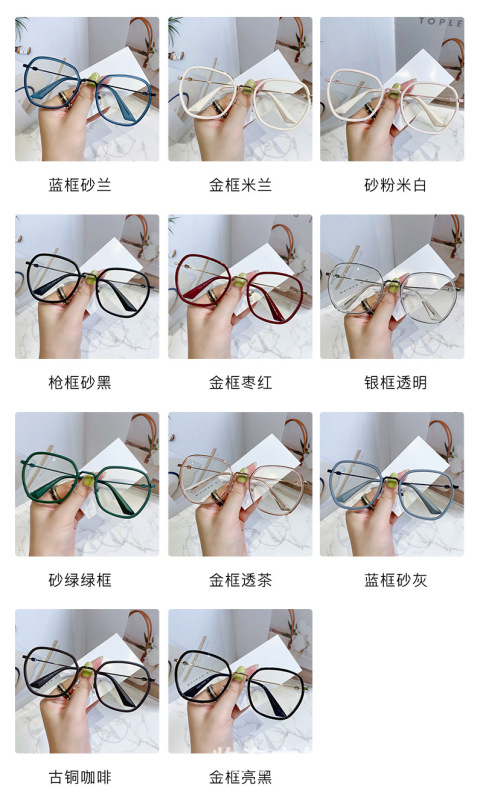 TOPLE

蓝框砂兰

金框米兰

砂粉米白

枪框砂黑

金框枣红

银框透明

砂绿绿框

金框透茶

蓝框砂灰

古铜咖啡

金框亮黑