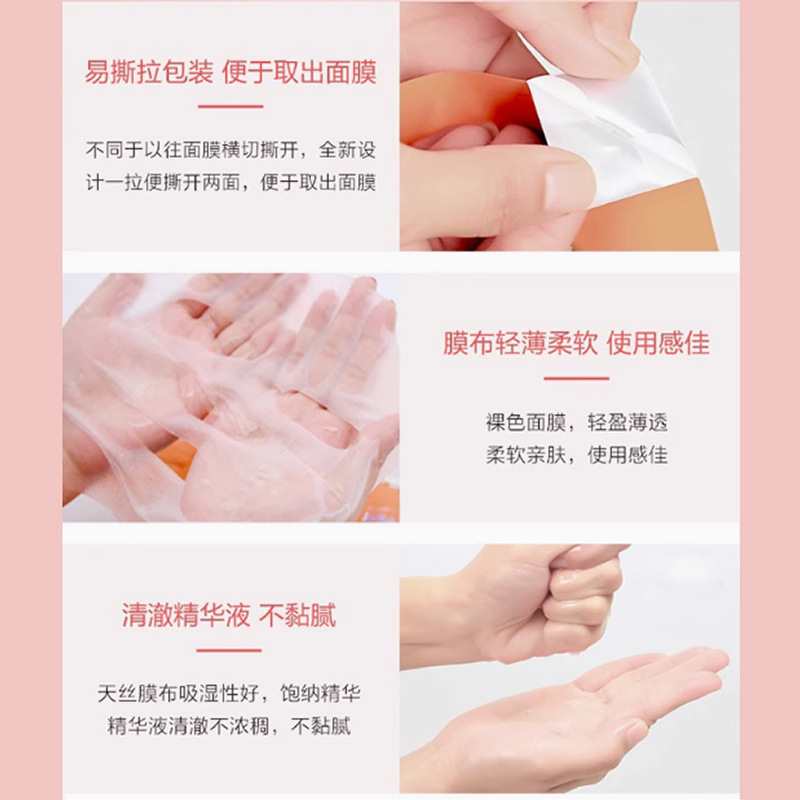 易撕拉包装 便于取出面膜

不同于以往面膜横切撕开，全新设计一拉便撕开两面，便于取出面膜

膜布轻薄柔软 使用感佳

裸色面膜，轻盈薄透
柔软亲肤，使用感佳

清澈精华液 不黏腻

天丝膜布吸湿性好，饱纳精华
精华液清澈不浓稠，不黏腻