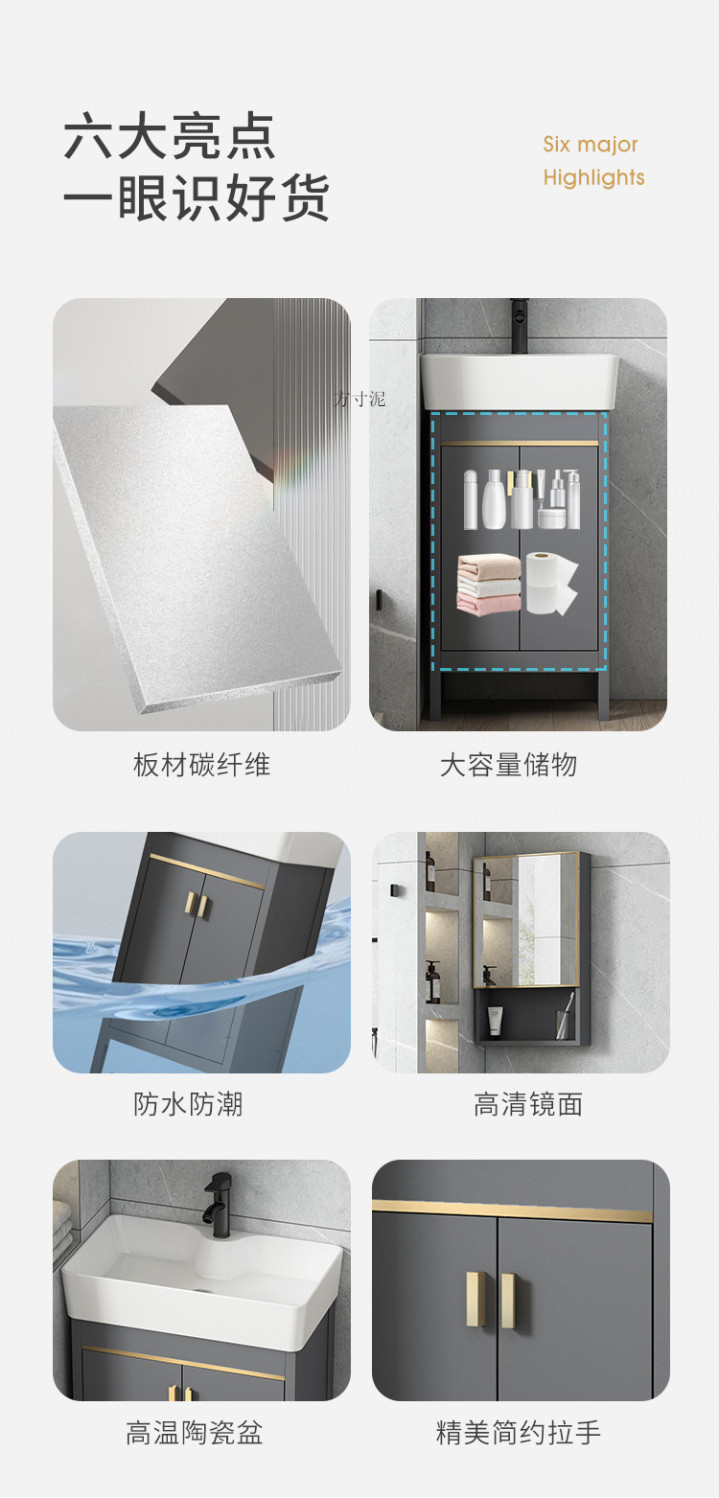 六大亮点
一眼识好货

Six major
Highlights

方寸泥

板材碳纤维

大容量储物

防水防潮

高清镜面

高温陶瓷盆

精美简约拉手