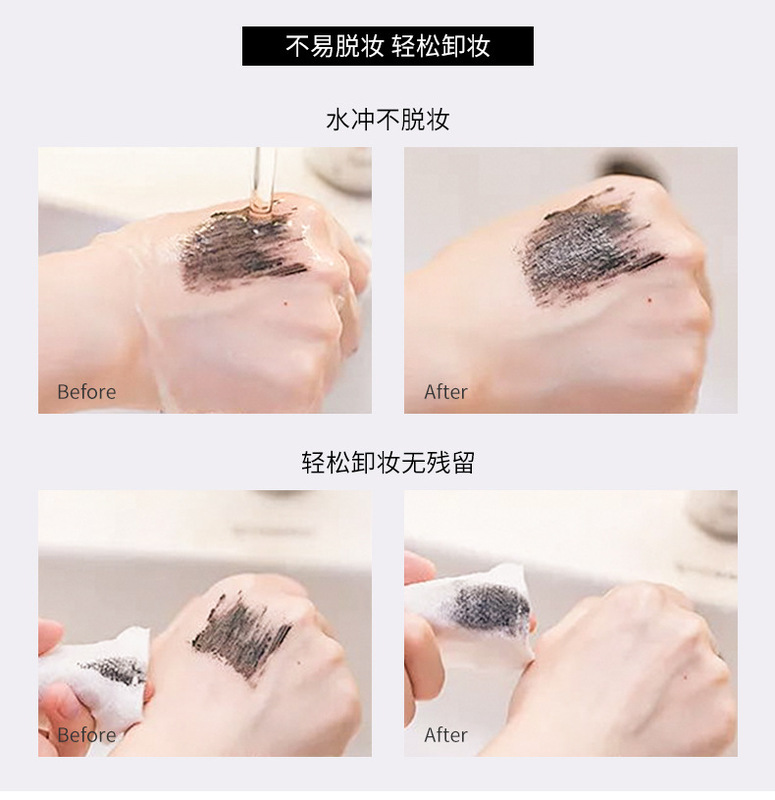 不易脱妆 轻松卸妆

水冲不脱妆

Before

After

轻松卸妆无残留

Before

After