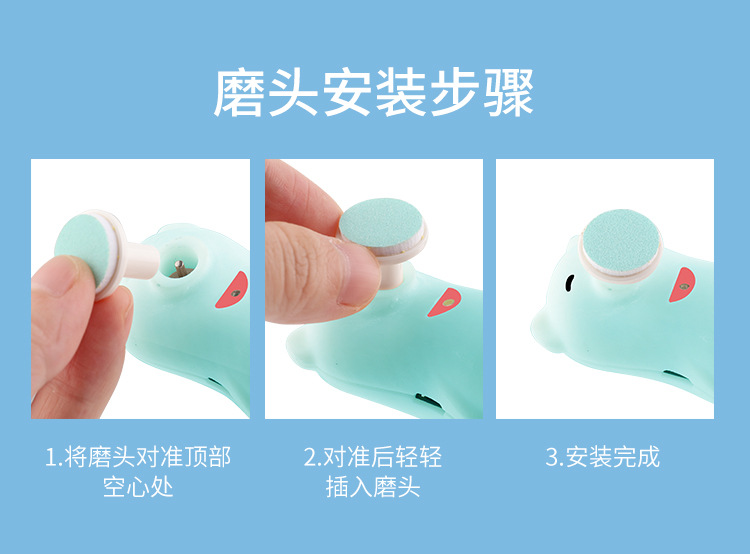 磨头安装步骤

1.将磨头对准顶部空心处

2.对准后轻轻插入磨头

3.安装完成