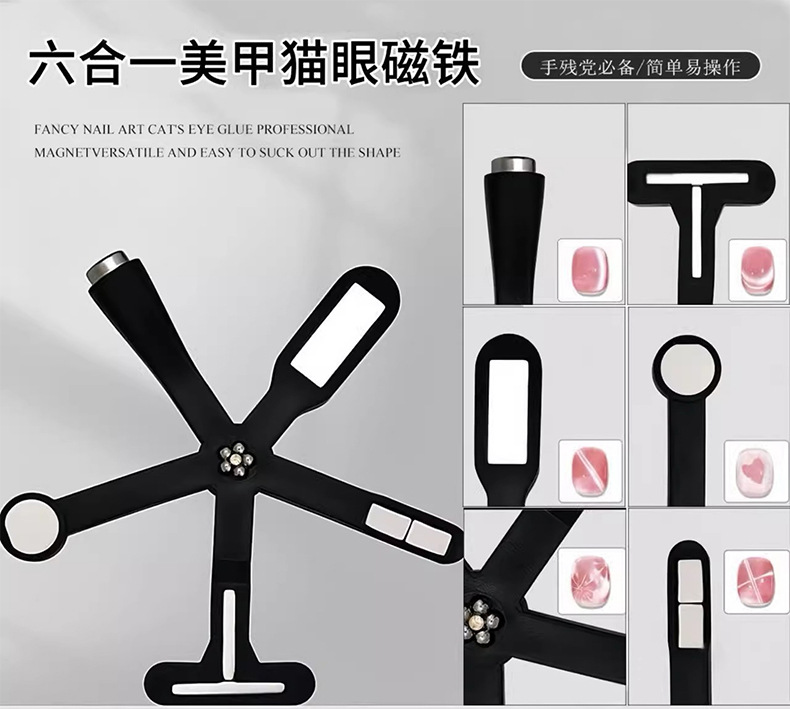 六合一美甲猫眼磁铁

手残党必备/简单易操作

FANCY NAIL ART CAT'S EYE GLUE PROFESSIONAL MAGNETVERSATILE AND EASY TO SUCK OUT THE SHAPE