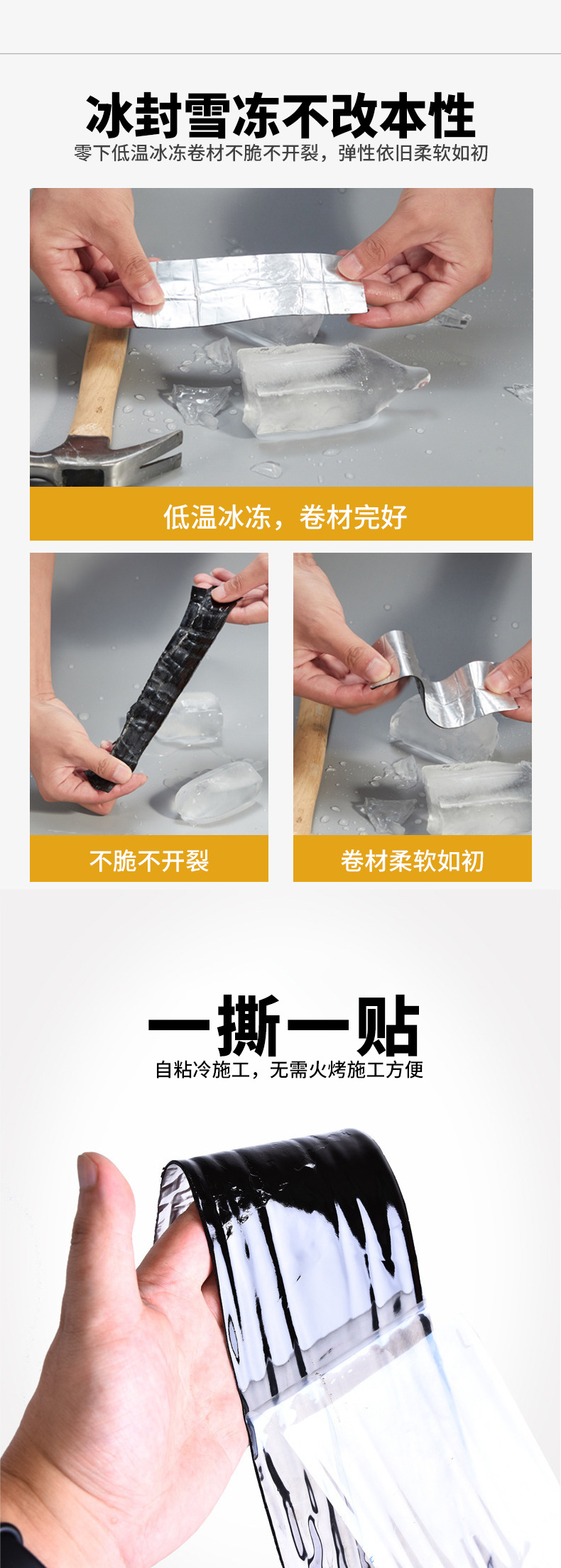 冰封雪冻不改本性
零下低温冰冻卷材不脆不开裂，弹性依旧柔软如初

低温冰冻，卷材完好

不脆不开裂

卷材柔软如初

一撕一贴
自粘冷施工，无需火烤施工方便