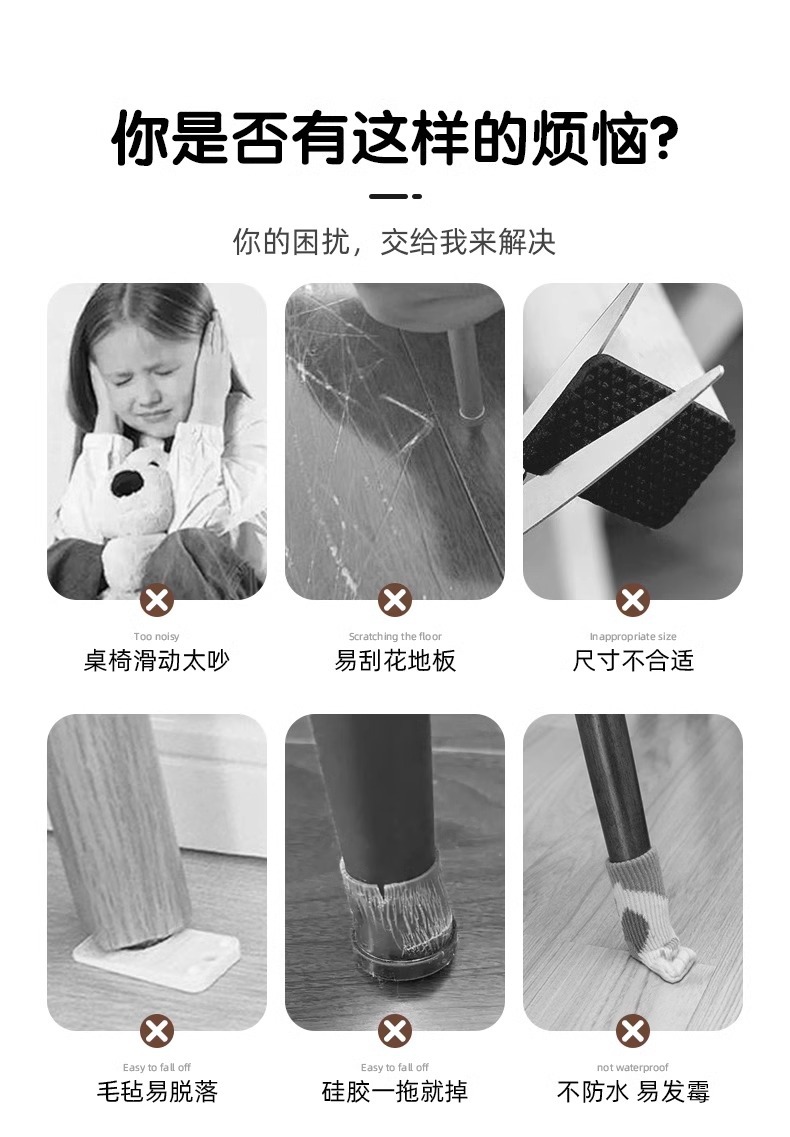 你是否有这样的烦恼?

你的困扰，交给我来解决

Too noisy
桌椅滑动太吵

Scratching the floor
易刮花地板

Inappropriate size
尺寸不合适

Easy to fall off
毛毡易脱落

Easy to fall off
硅胶一拖就掉

not waterproof
不防水 易发霉