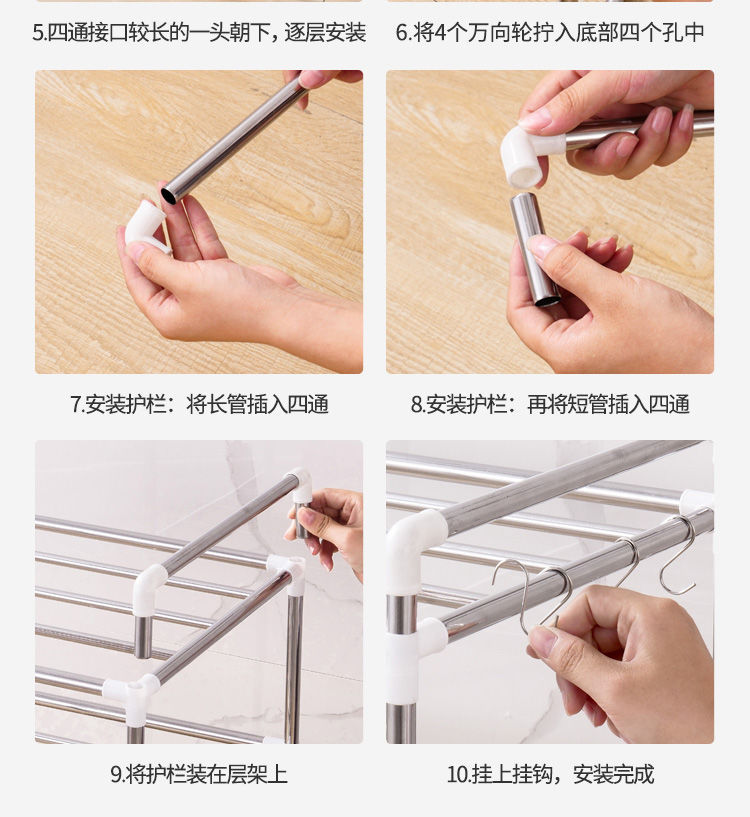 5.四通接口较长的一头朝下，逐层安装

6.将4个万向轮拧入底部四个孔中

7.安装护栏：将长管插入四通

8.安装护栏：再将短管插入四通

9.将护栏装在层架上

10.挂上挂钩，安装完成