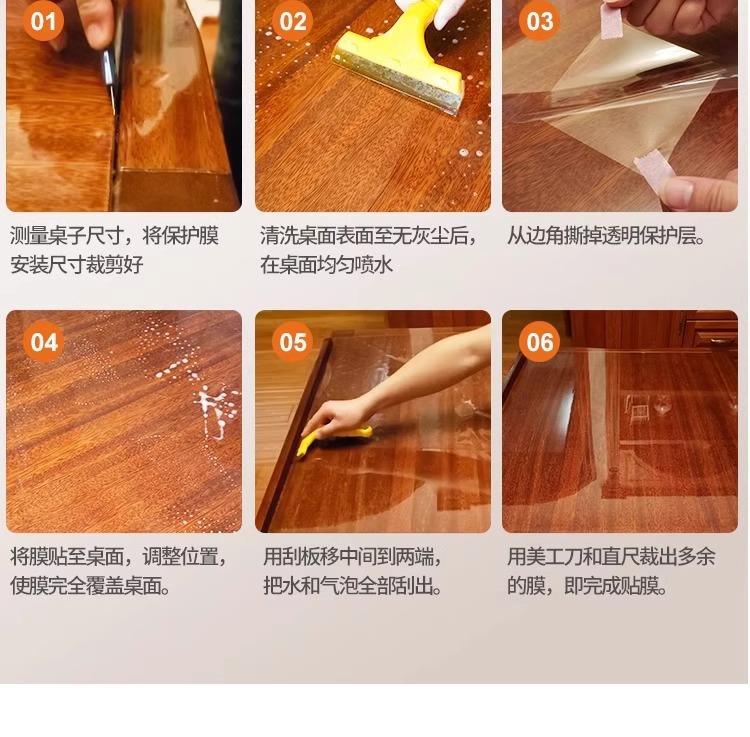 01

测量桌子尺寸，将保护膜安装尺寸裁剪好

02

清洗桌面表面至无灰尘后，在桌面均匀喷水

03

从边角撕掉透明保护层。

04

将膜贴至桌面，调整位置，使膜完全覆盖桌面。

05

用刮板移中间到两端，把水和气泡全部刮出。

06

用美工刀和直尺裁出多余的膜，即完成贴膜。