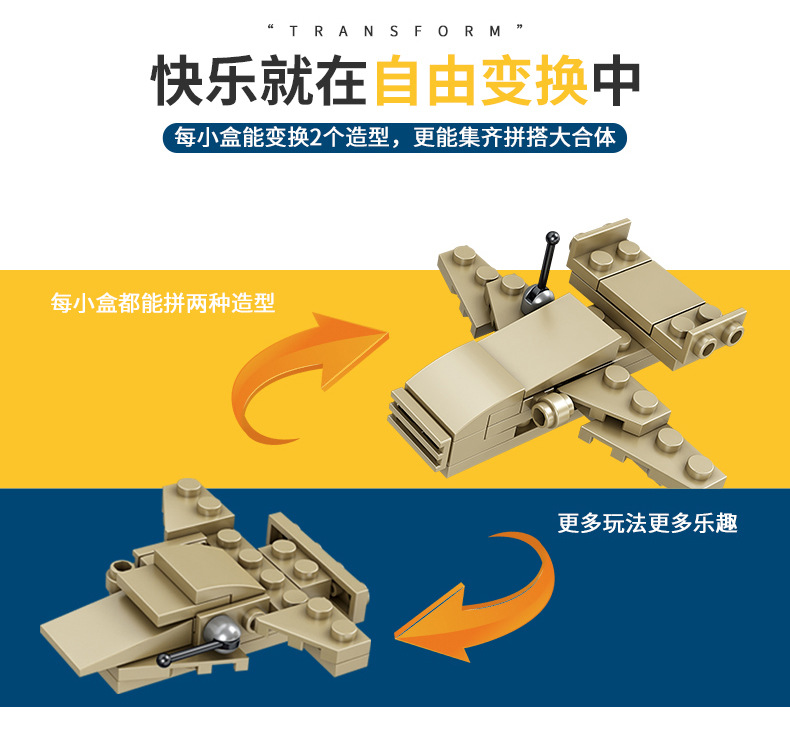 “TRANSFORM”

快乐就在自由变换中

每小盒能变换2个造型，更能集齐拼搭大合体

每小盒都能拼两种造型

更多玩法更多乐趣