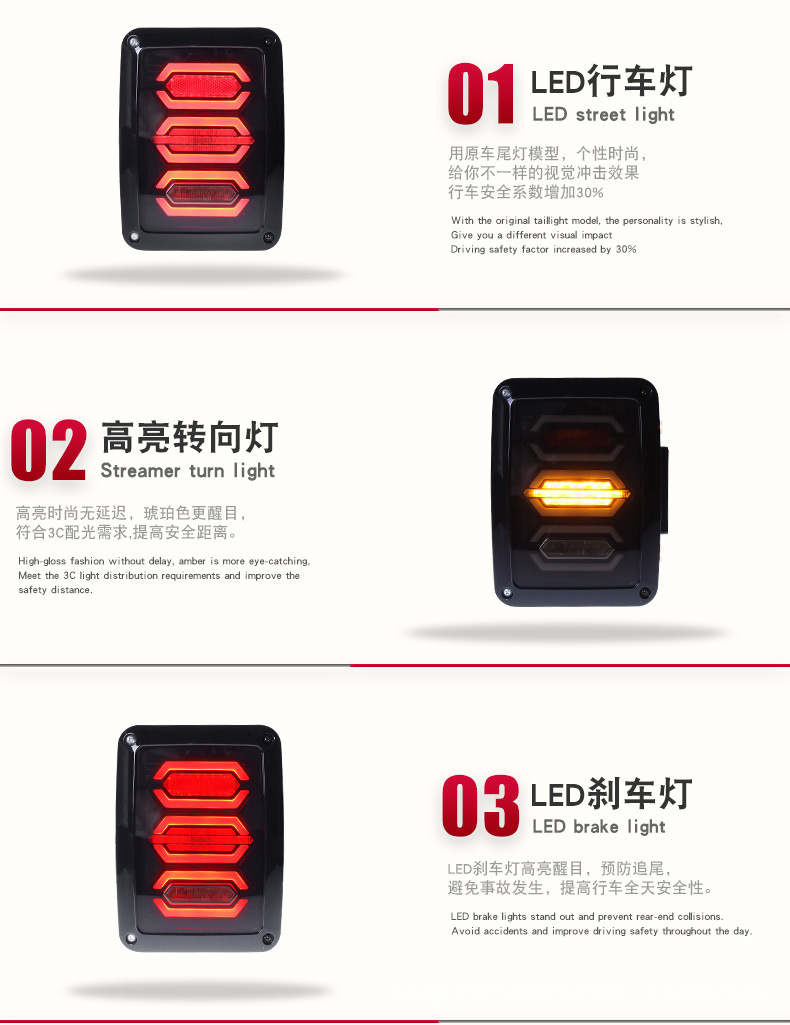 01 LED行车灯
LED street light

用原车尾灯模型，个性时尚，
给你不一样的视觉冲击效果
行车安全系数增加30%

With the original taillight model, the personality is stylish,
Give you a different visual impact
Driving safety factor increased by 30%

02 高亮转向灯
Streamer turn light

高亮时尚无延迟，琥珀色更醒目，
符合3C配光需求,提高安全距离。

High-gloss fashion without delay, amber is more eye-catching,
Meet the 3C light distribution requirements and improve the safety distance.

03 LED刹车灯
LED brake light

LED刹车灯高亮醒目，预防追尾，
避免事故发生，提高行车全天安全性。

LED brake lights stand out and prevent rear-end collisions.
Avoid accidents and improve driving safety throughout the day.