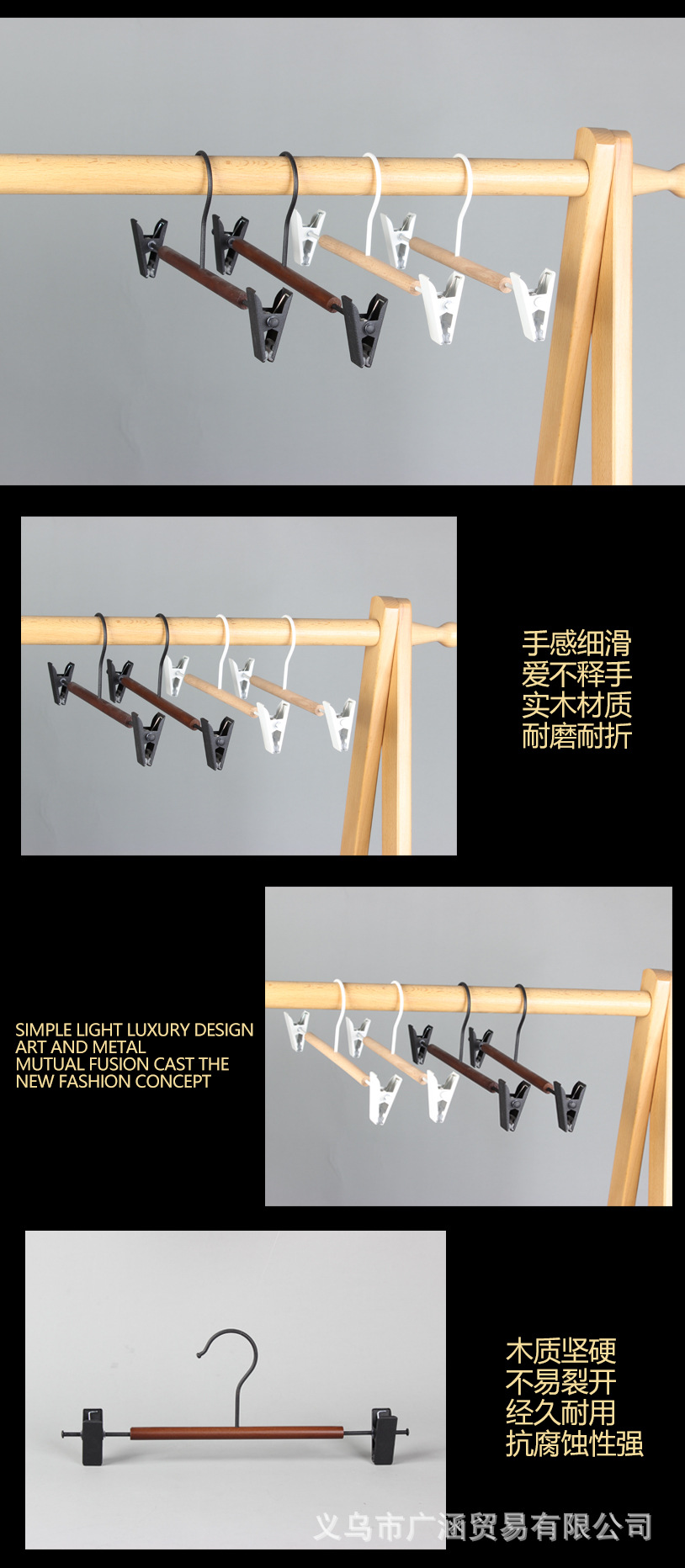 手感细滑
爱不释手
实木材质
耐磨耐折

SIMPLE LIGHT LUXURY DESIGN
ART AND METAL
MUTUAL FUSION CAST THE
NEW FASHION CONCEPT

木质坚硬
不易裂开
经久耐用
抗腐蚀性强

义乌市广涵贸易有限公司