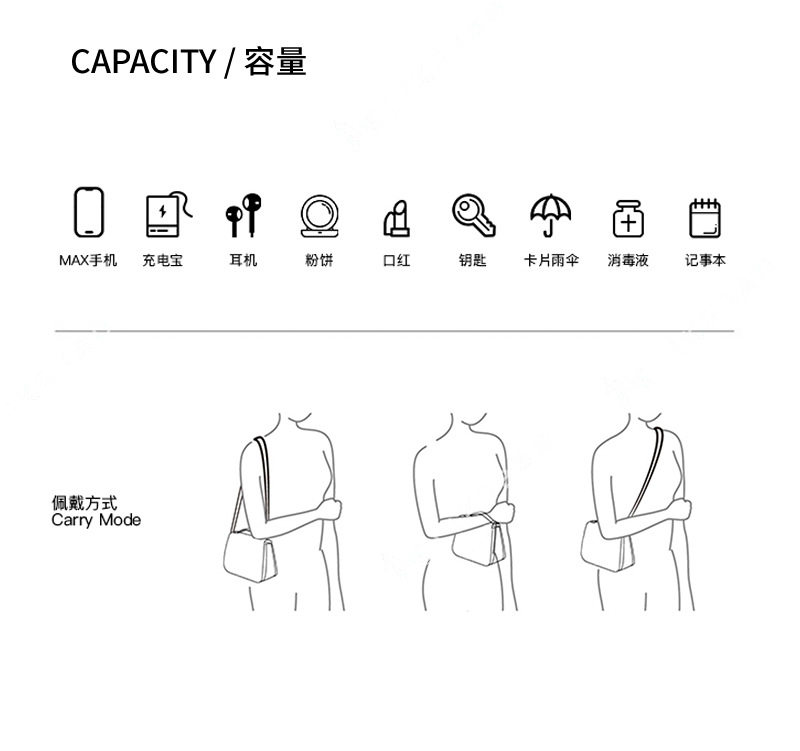 CAPACITY / 容量

MAX手机 充电宝 耳机 粉饼 口红 钥匙 卡片雨伞 消毒液 记事本

佩戴方式
Carry Mode