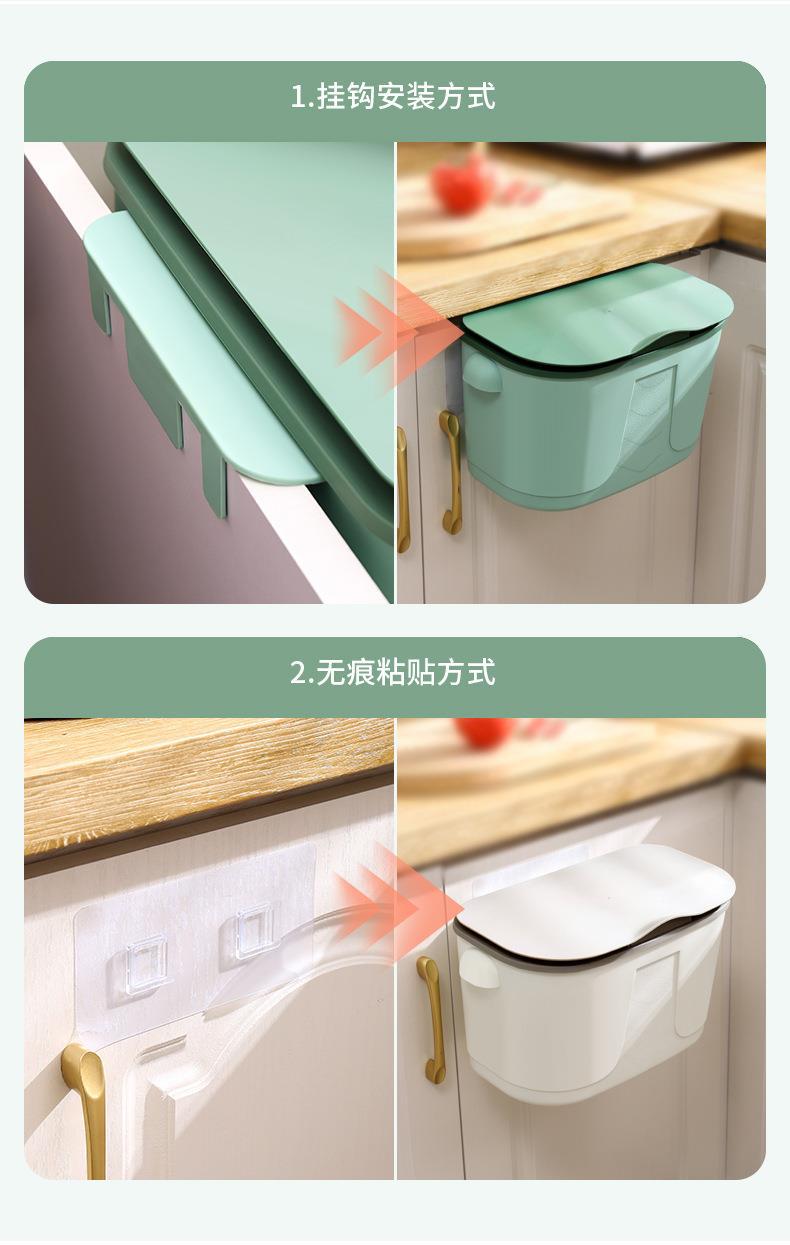 1.挂钩安装方式

2.无痕粘贴方式