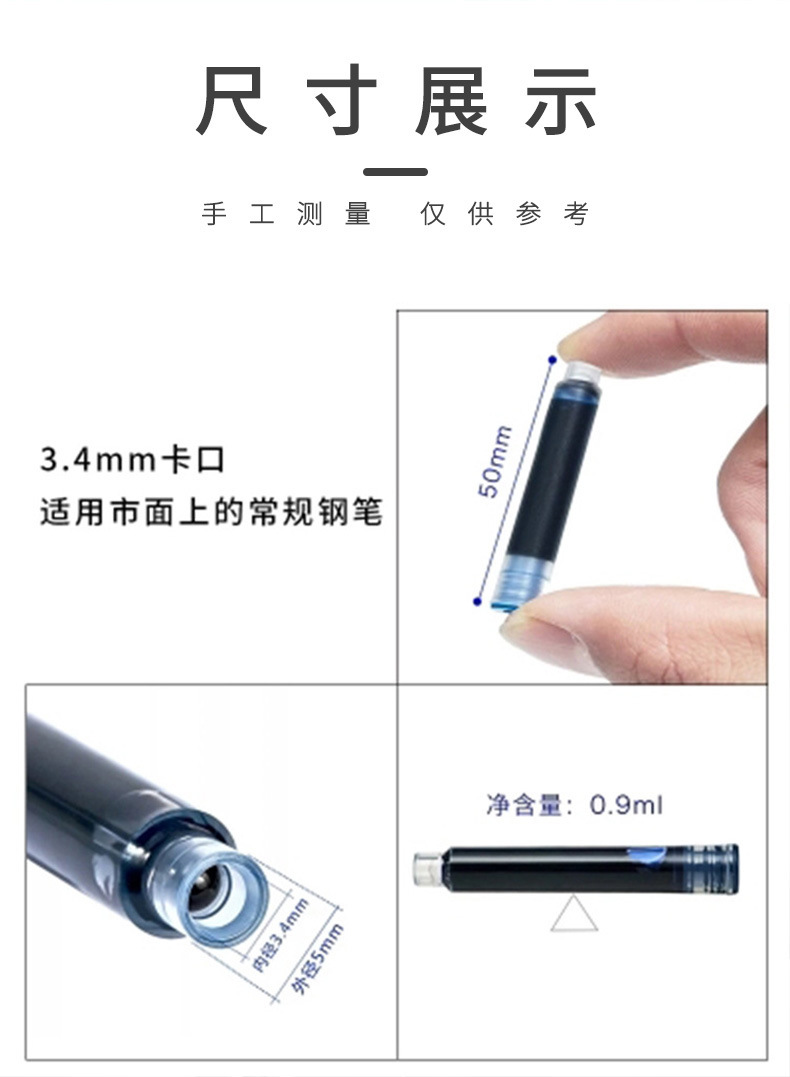 尺寸展示

手工测量 仅供参考

3.4mm卡口
适用市面上的常规钢笔

50mm

内径3.4mm
外径5mm

净含量：0.9ml