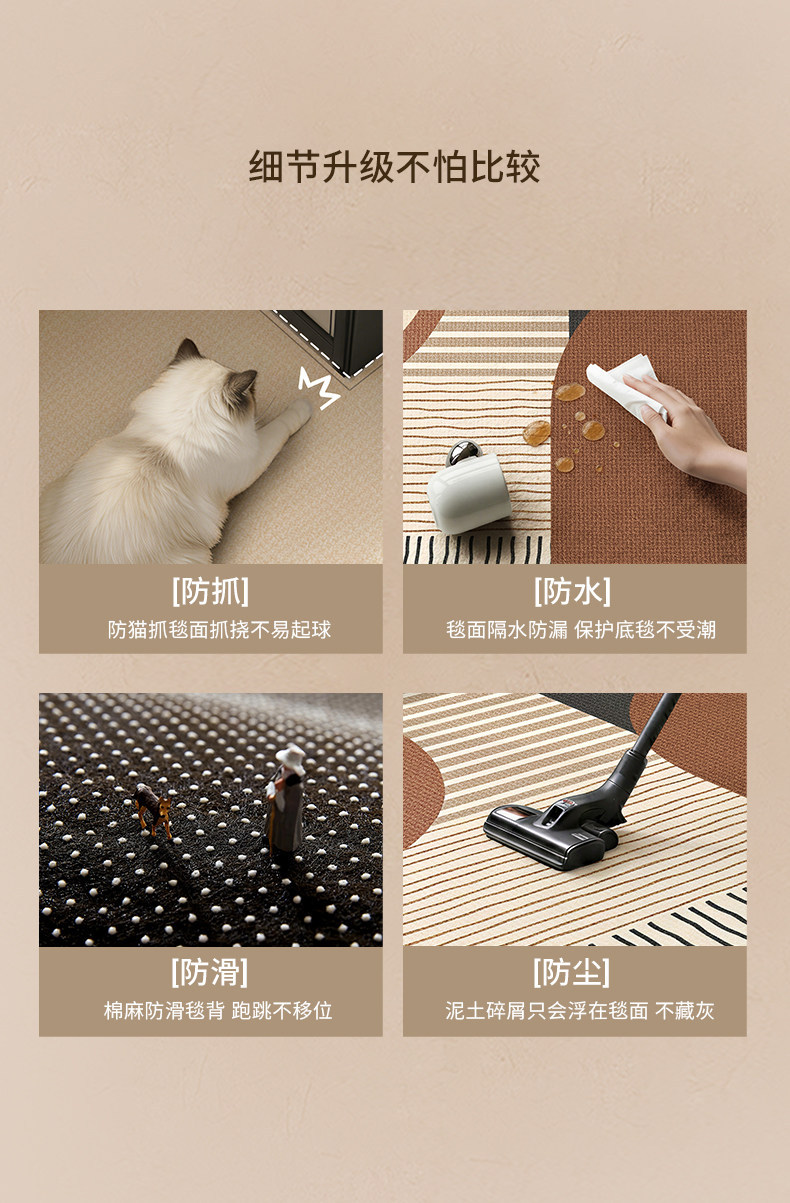 细节升级不怕比较

[防抓]
防猫抓毯面抓挠不易起球

[防水]
毯面隔水防漏 保护底毯不受潮

[防滑]
棉麻防滑毯背 跑跳不移位

[防尘]
泥土碎屑只会浮在毯面 不藏灰