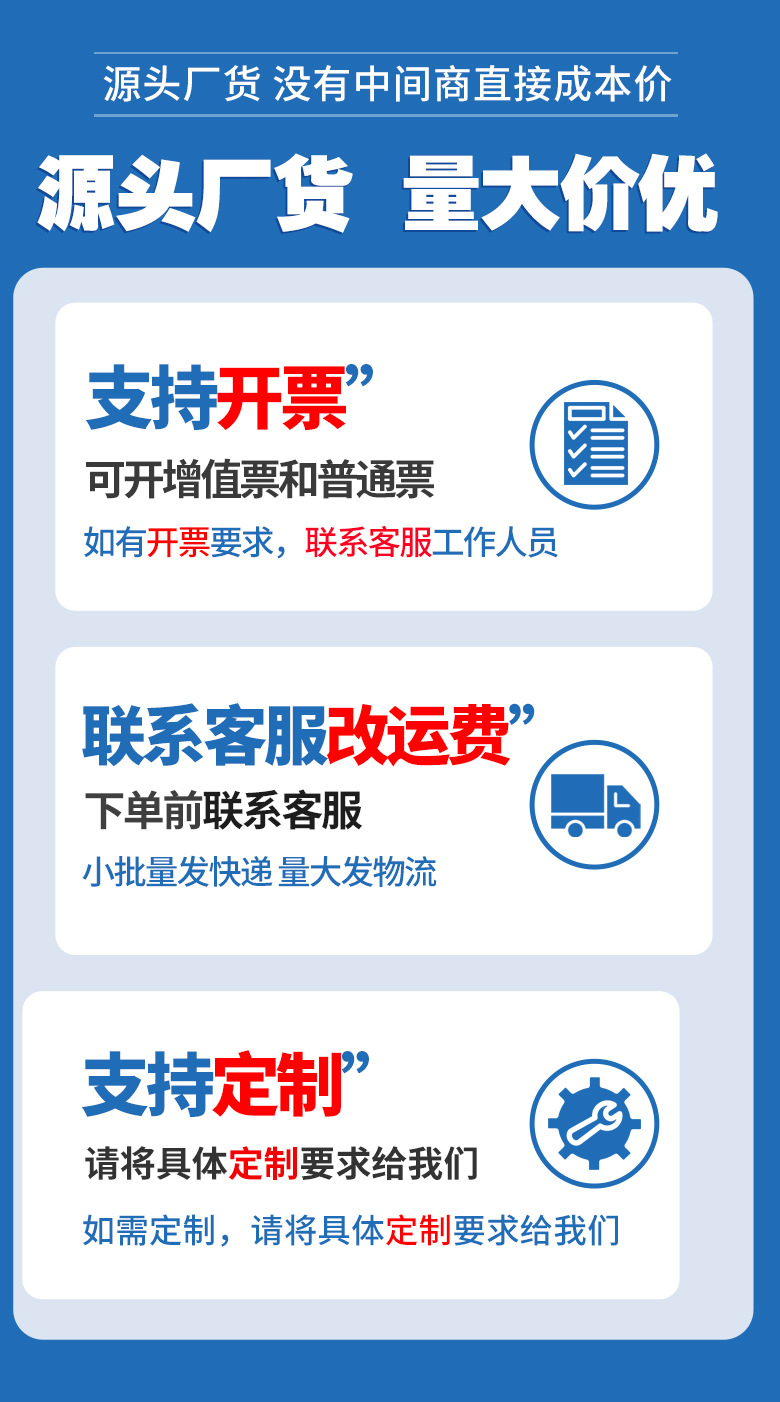 源头厂货 没有中间商直接成本价

源头厂货 量大价优

支持开票”

可开增值票和普通票

如有开票要求，联系客服工作人员

联系客服改运费”

下单前联系客服

小批量发快递 量大发物流

支持定制”

请将具体定制要求给我们

如需定制，请将具体定制要求给我们