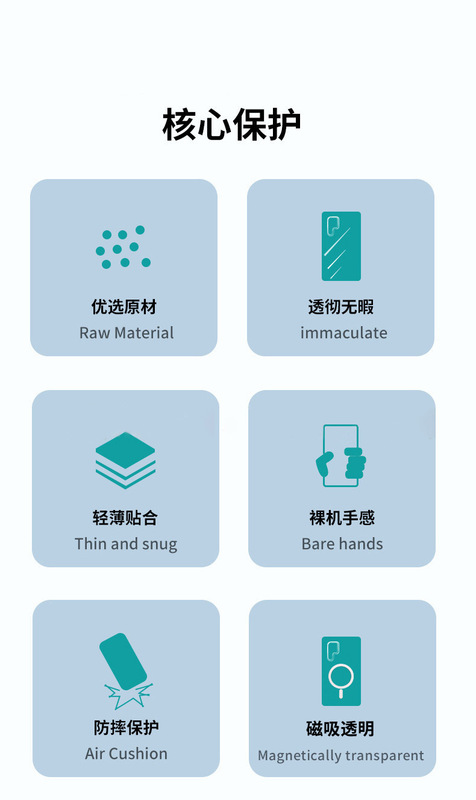 核心保护

优选原材
Raw Material

透彻无暇
immaculate

轻薄贴合
Thin and snug

裸机手感
Bare hands

防摔保护
Air Cushion

磁吸透明
Magnetically transparent