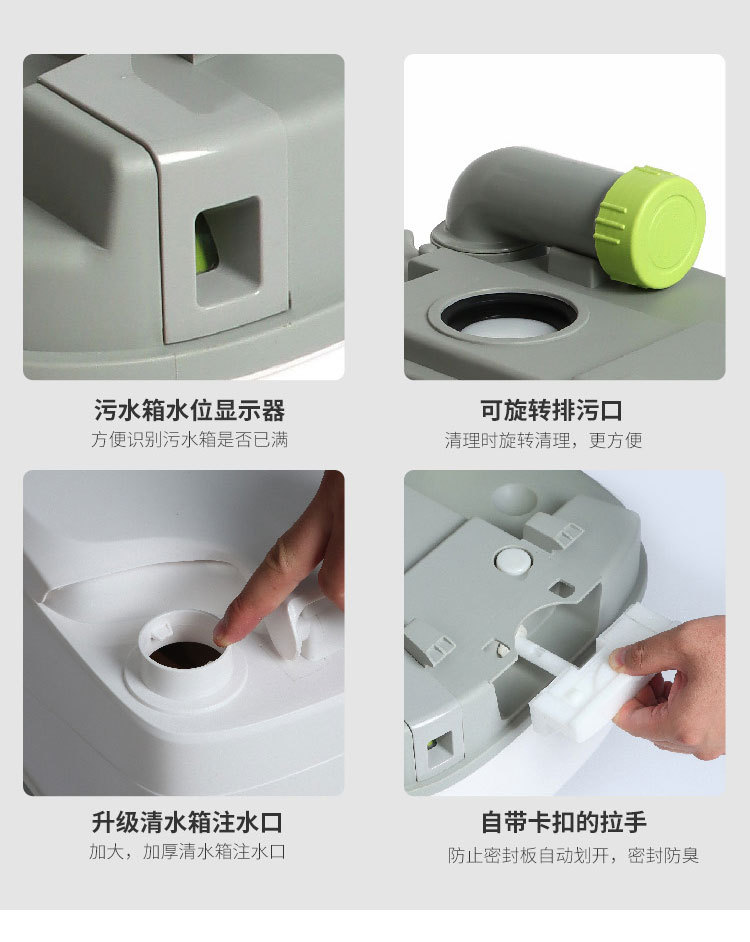 污水箱水位显示器
方便识别污水箱是否已满

可旋转排污口
清理时旋转清理，更方便

升级清水箱注水口
加大，加厚清水箱注水口

自带卡扣的拉手
防止密封板自动划开，密封防臭