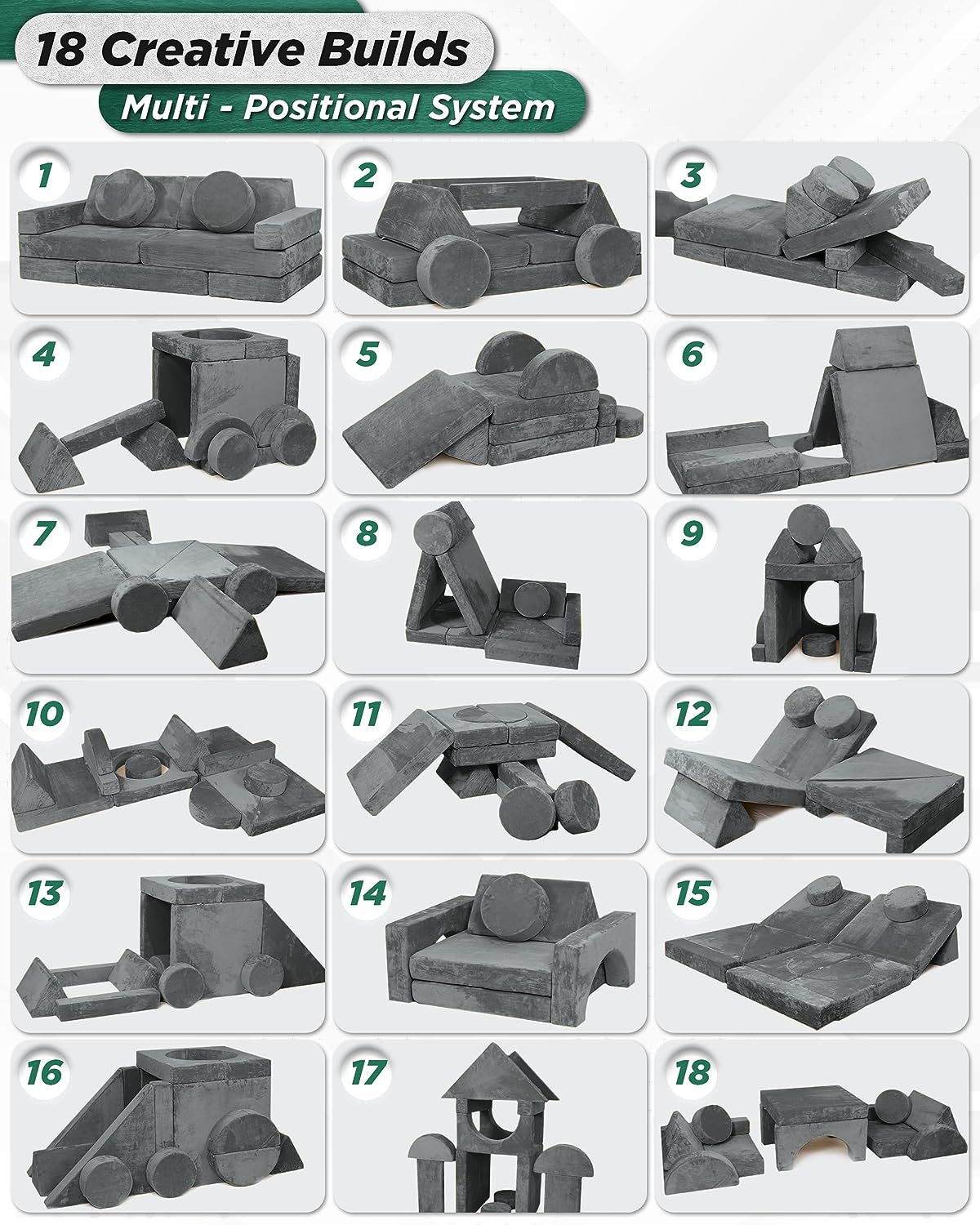 18 Creative Builds

Multi - Positional System

1

2

3

4

5

6

7

8

9

10

11

12

13

14

15

16

17

18