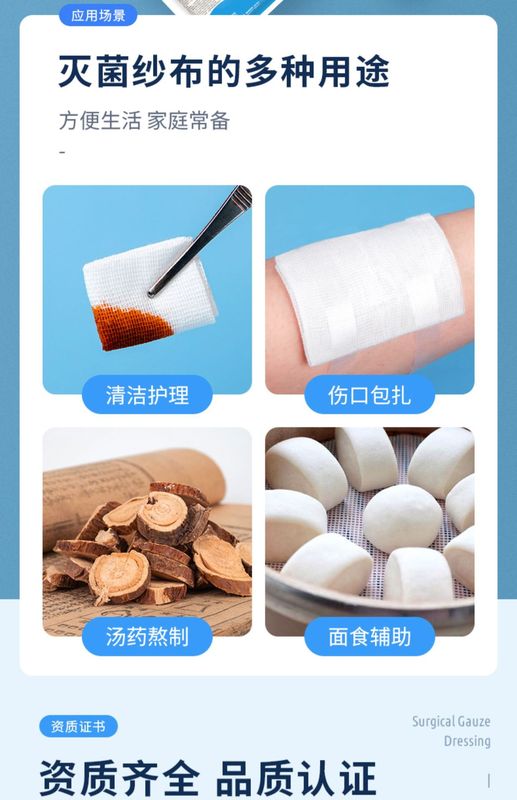 应用场景

灭菌纱布的多种用途

方便生活 家庭常备

-

清洁护理

伤口包扎

汤药熬制

面食辅助

资质证书

Surgical Gauze Dressing

资质齐全 品质认证