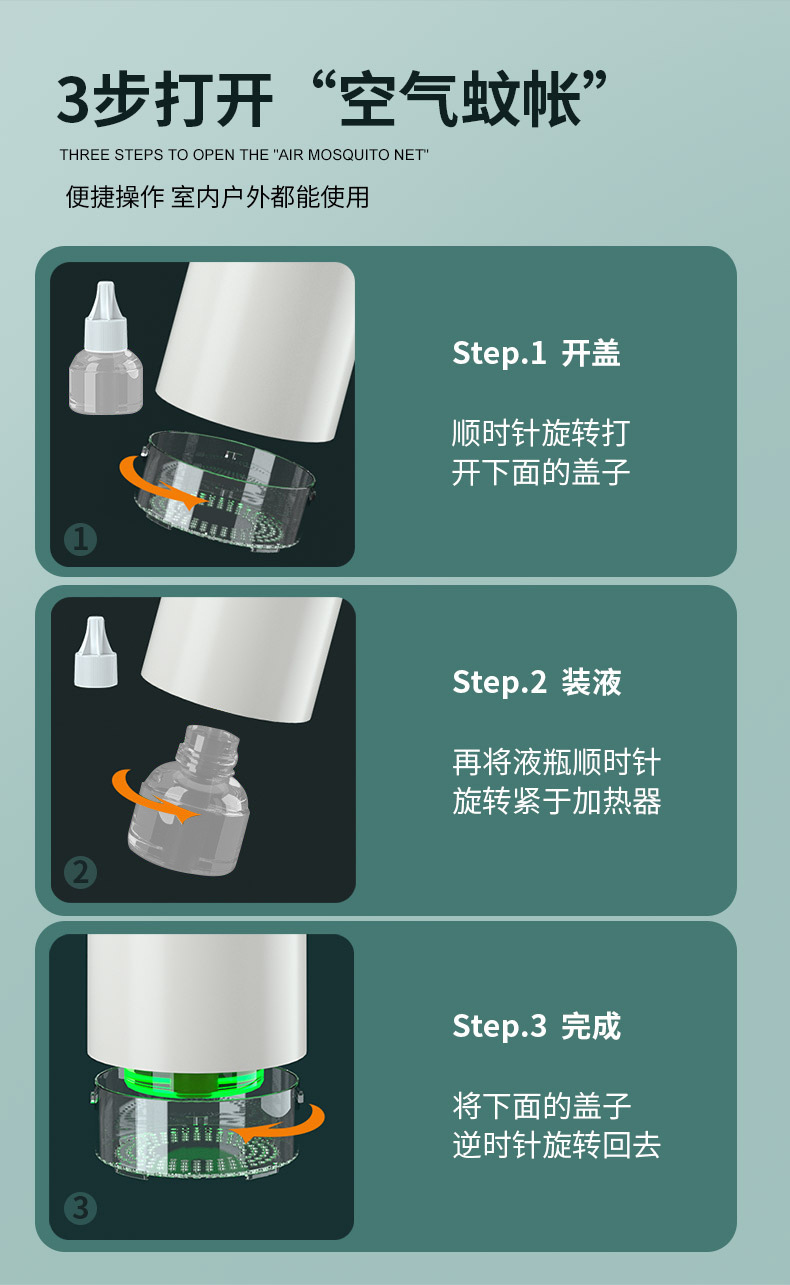 3步打开“空气蚊帐”
THREE STEPS TO OPEN THE "AIR MOSQUITO NET"
便捷操作 室内户外都能使用

1
Step.1 开盖
顺时针旋转打开下面的盖子

2
Step.2 装液
再将液瓶顺时针旋转紧于加热器

3
Step.3 完成
将下面的盖子逆时针旋转回去