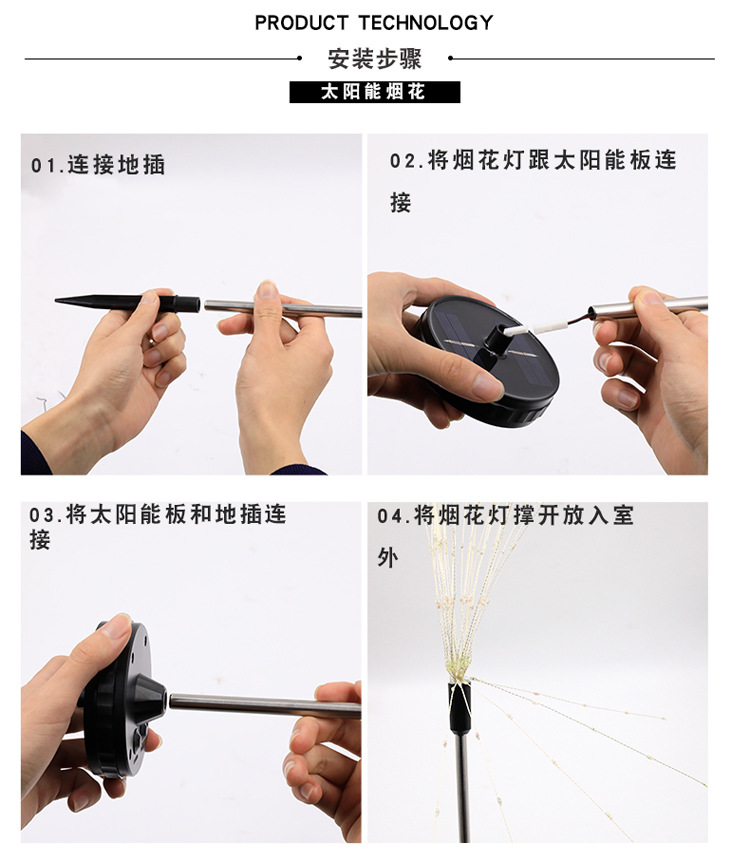 PRODUCT TECHNOLOGY

安装步骤

太阳能烟花

01.连接地插

02.将烟花灯跟太阳能板连接

03.将太阳能板和地插连接

04.将烟花灯撑开放入室外