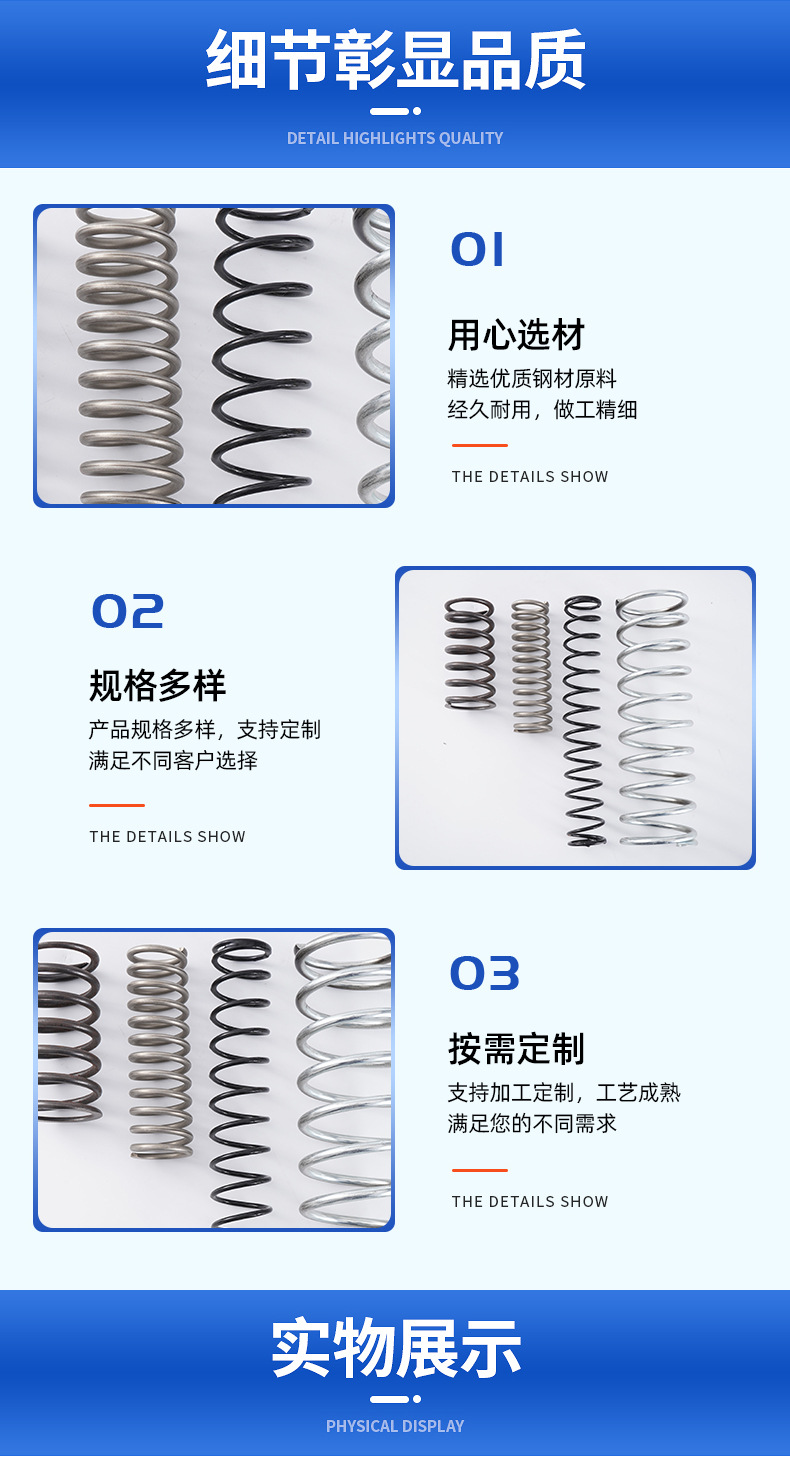 细节彰显品质

DETAIL HIGHLIGHTS QUALITY

01

用心选材

精选优质钢材原料
经久耐用，做工精细

THE DETAILS SHOW

02

规格多样

产品规格多样，支持定制
满足不同客户选择

THE DETAILS SHOW

03

按需定制

支持加工定制，工艺成熟
满足您的不同需求

THE DETAILS SHOW

实物展示

PHYSICAL DISPLAY