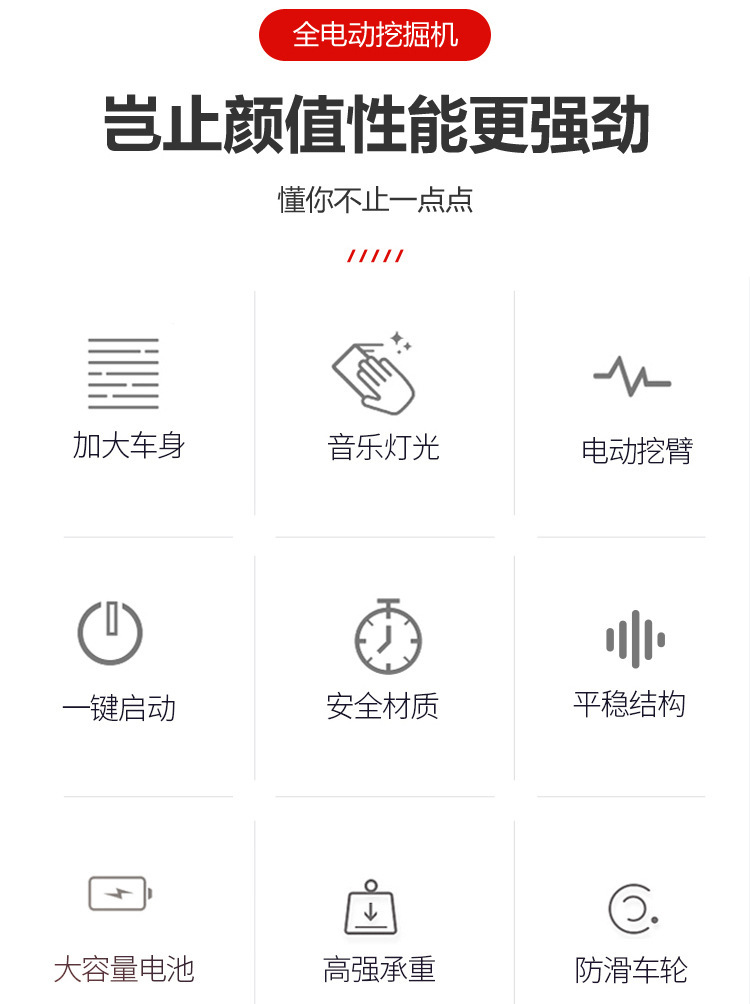 全电动挖掘机

岂止颜值性能更强劲

懂你不止一点点

加大车身

音乐灯光

电动挖臂

一键启动

安全材质

平稳结构

大容量电池

高强承重

防滑车轮