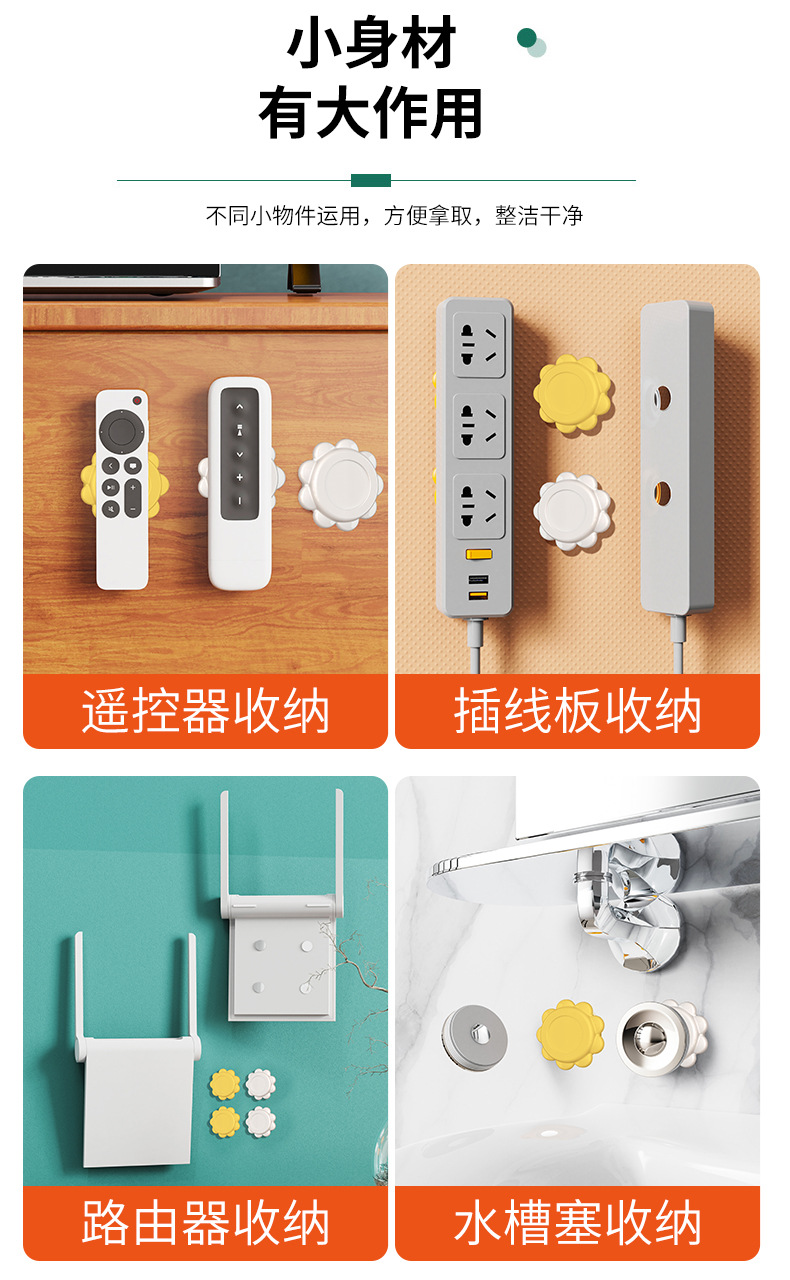 小身材
有大作用

不同小物件运用，方便拿取，整洁干净

遥控器收纳

插线板收纳

路由器收纳

水槽塞收纳