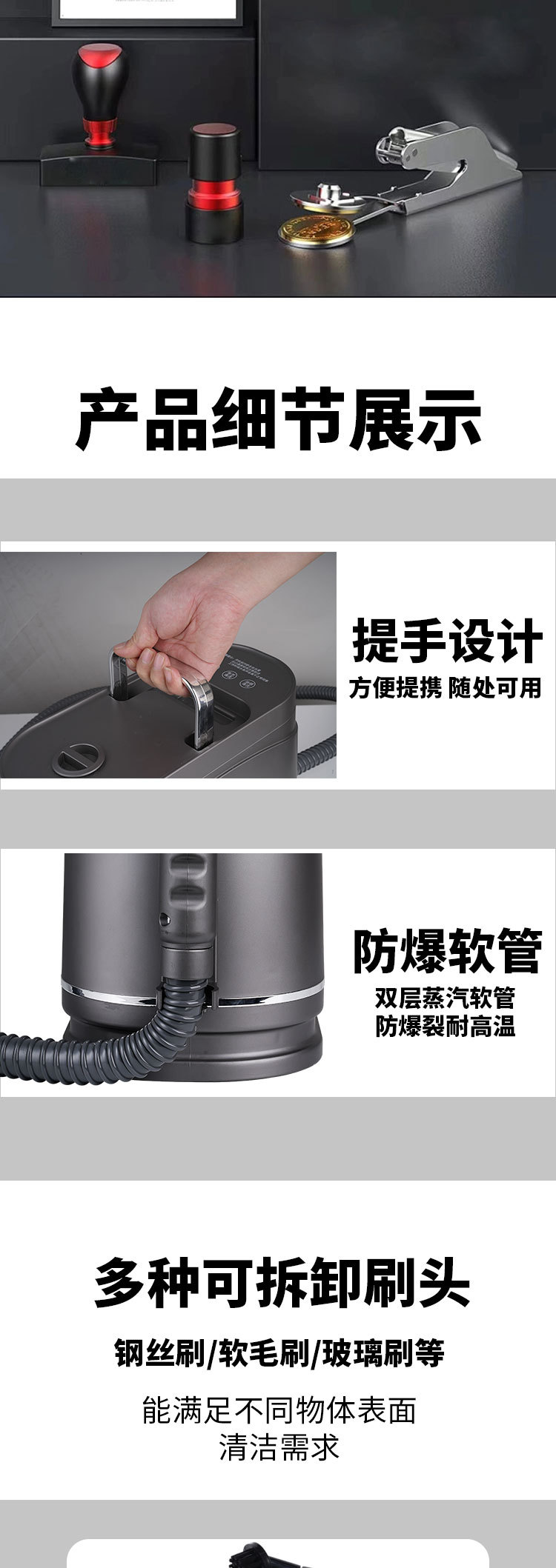 产品细节展示

提手设计
方便提携 随处可用

防爆软管
双层蒸汽软管
防爆裂耐高温

多种可拆卸刷头
钢丝刷/软毛刷/玻璃刷等
能满足不同物体表面
清洁需求