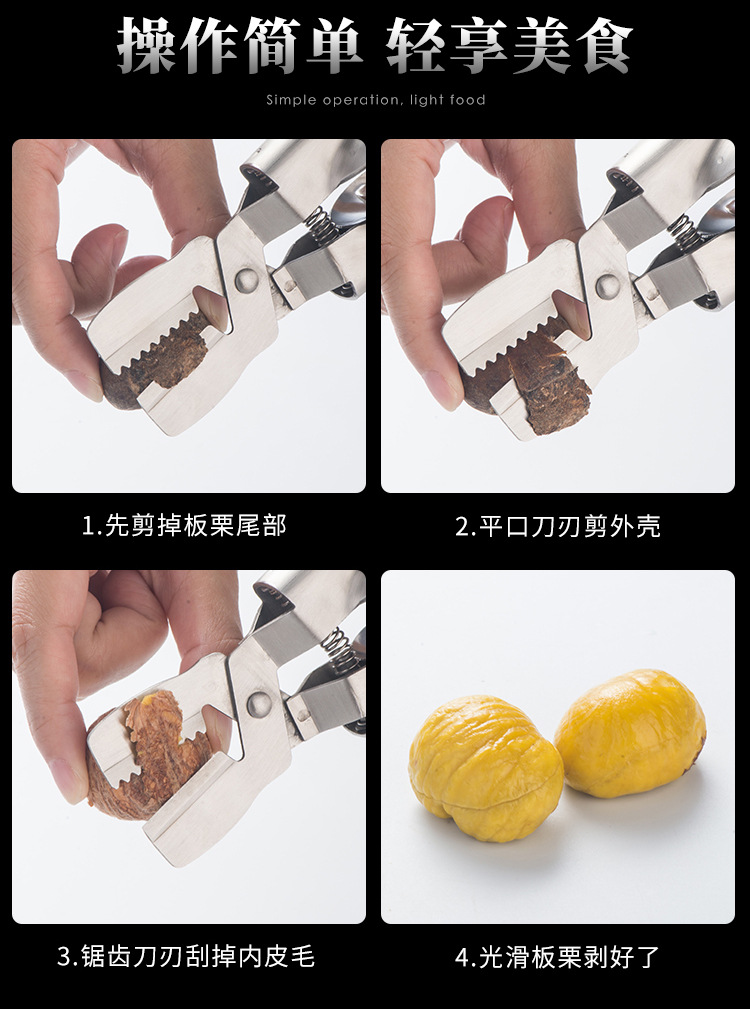 操作简单 轻享美食

Simple operation, light food

1.先剪掉板栗尾部

2.平口刀刃剪外壳

3.锯齿刀刃刮掉内皮毛

4.光滑板栗剥好了