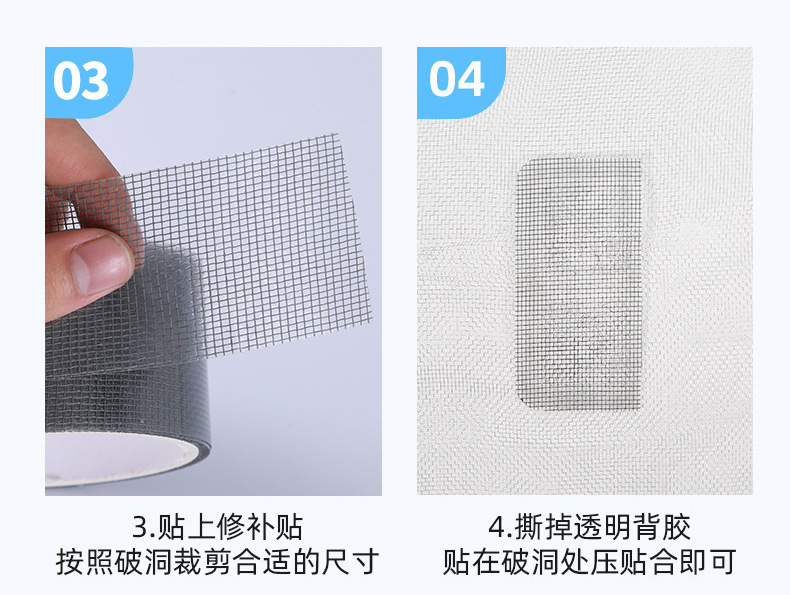 03

3.贴上修补贴
按照破洞裁剪合适的尺寸

04

4.撕掉透明背胶
贴在破洞处压贴合即可