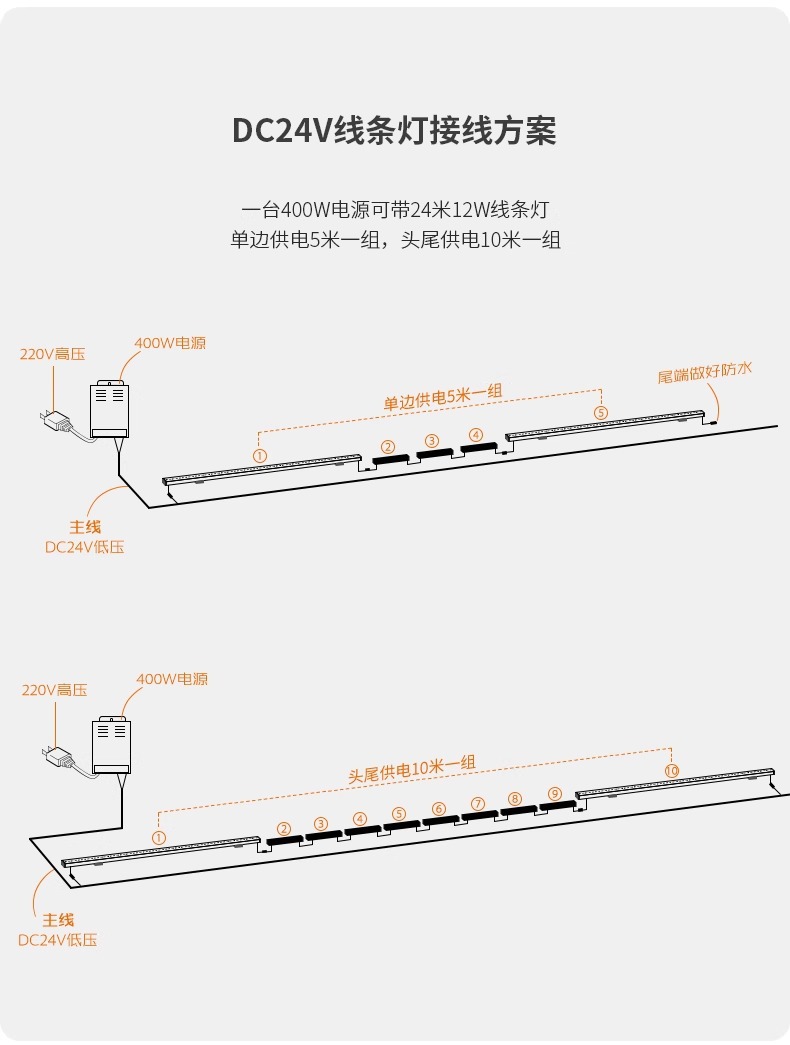 DC24V线条灯接线方案

一台400W电源可带24米12W线条灯
单边供电5米一组，头尾供电10米一组

220V高压
400W电源
单边供电5米一组
尾端做好防水
① ② ③ ④ ⑤
主线
DC24V低压

220V高压
400W电源
头尾供电10米一组
① ② ③ ④ ⑤ ⑥ ⑦ ⑧ ⑨ ⑩
主线
DC24V低压