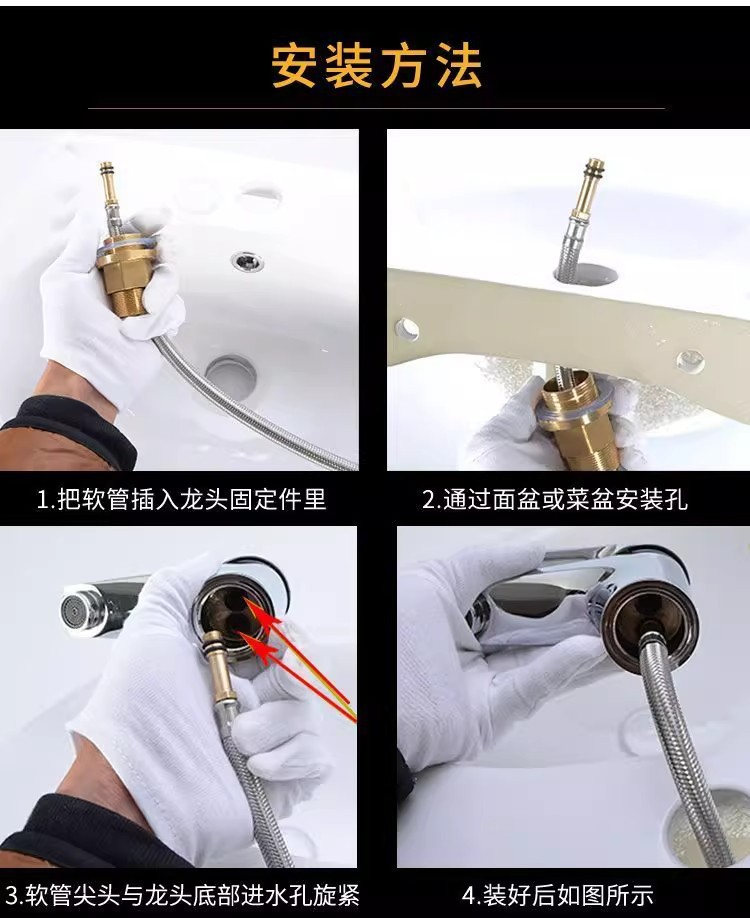 安装方法

1.把软管插入龙头固定件里

2.通过面盆或菜盆安装孔

3.软管尖头与龙头底部进水孔旋紧

4.装好后如图所示