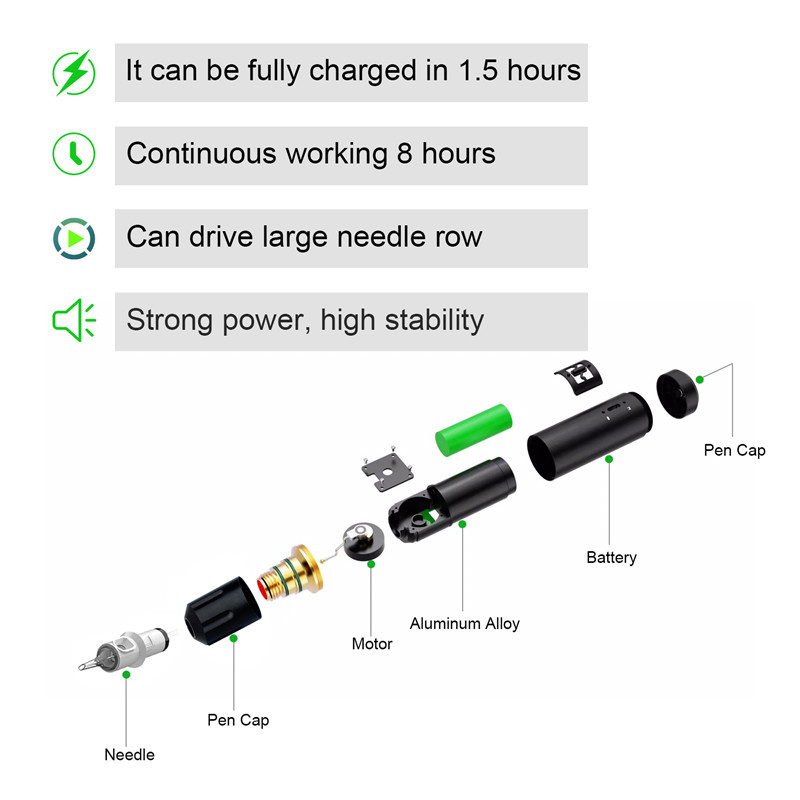 It can be fully charged in 1.5 hours

Continuous working 8 hours

Can drive large needle row

Strong power, high stability

Pen Cap

Battery

Aluminum Alloy

Motor

Pen Cap

Needle