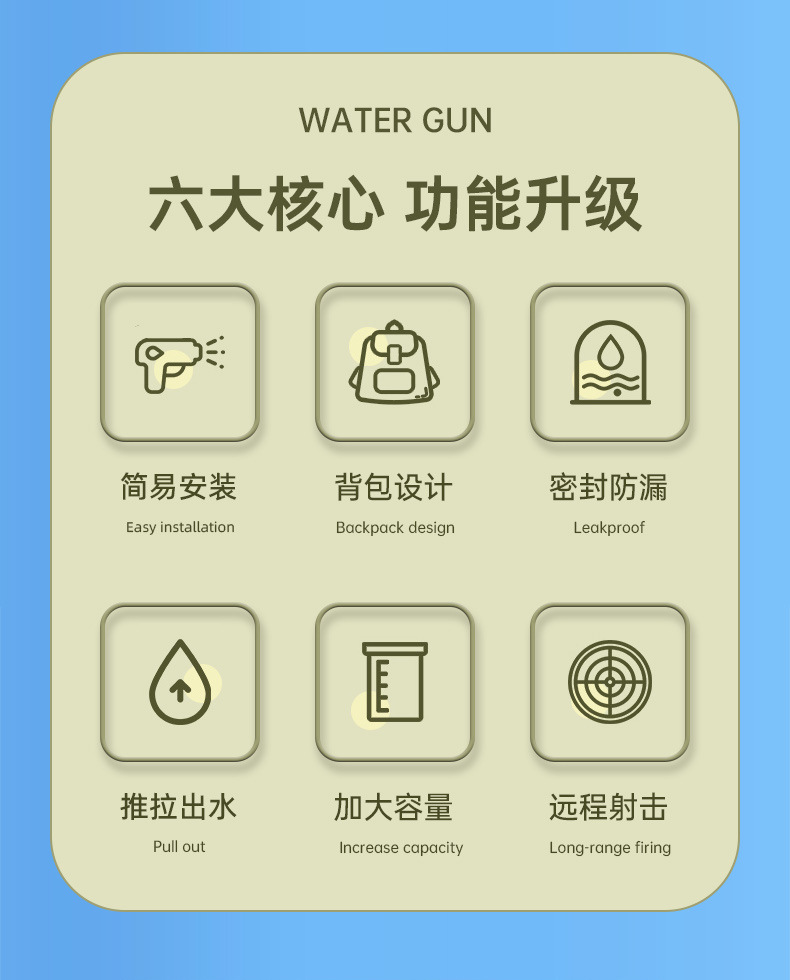 WATER GUN

六大核心 功能升级

简易安装
Easy installation

背包设计
Backpack design

密封防漏
Leakproof

推拉出水
Pull out

加大容量
Increase capacity

远程射击
Long-range firing