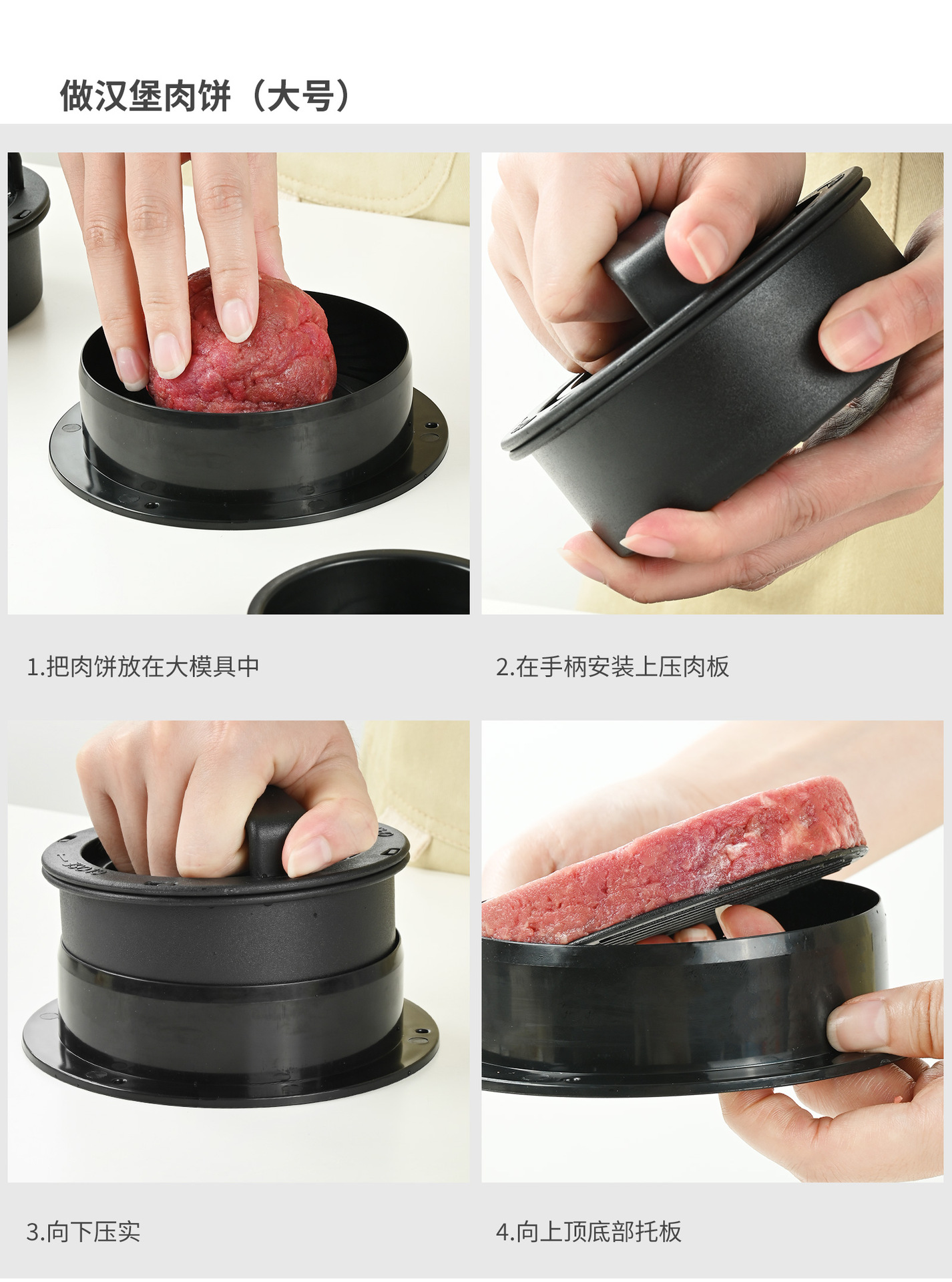 做汉堡肉饼（大号）

1.把肉饼放在大模具中

2.在手柄安装上压肉板

3.向下压实

4.向上顶底部托板