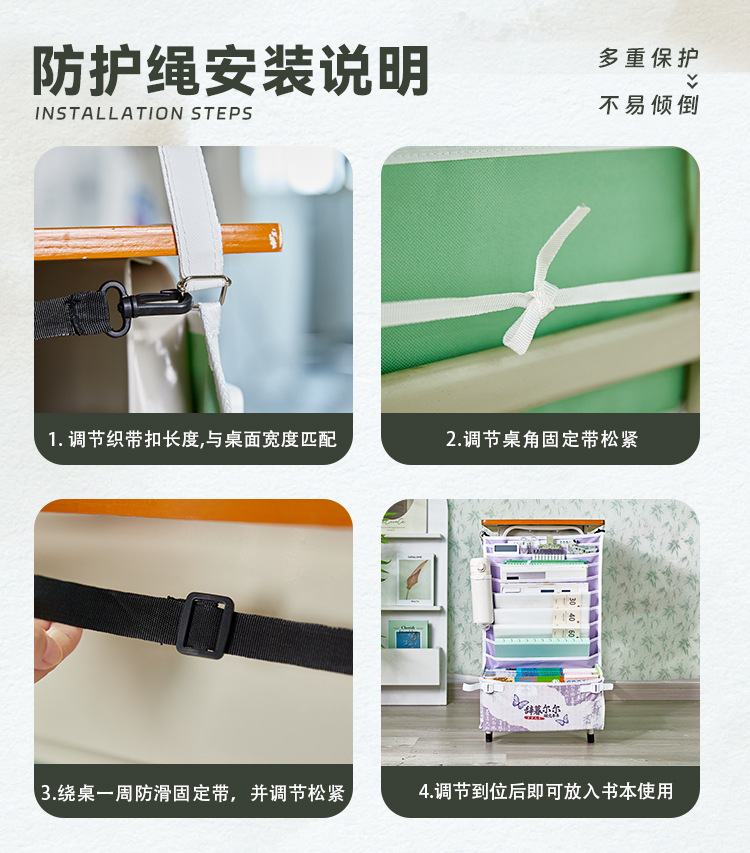 防护绳安装说明
INSTALLATION STEPS

多重保护
不易倾倒

1. 调节织带扣长度,与桌面宽度匹配

2.调节桌角固定带松紧

3.绕桌一周防滑固定带，并调节松紧

4.调节到位后即可放入书本使用