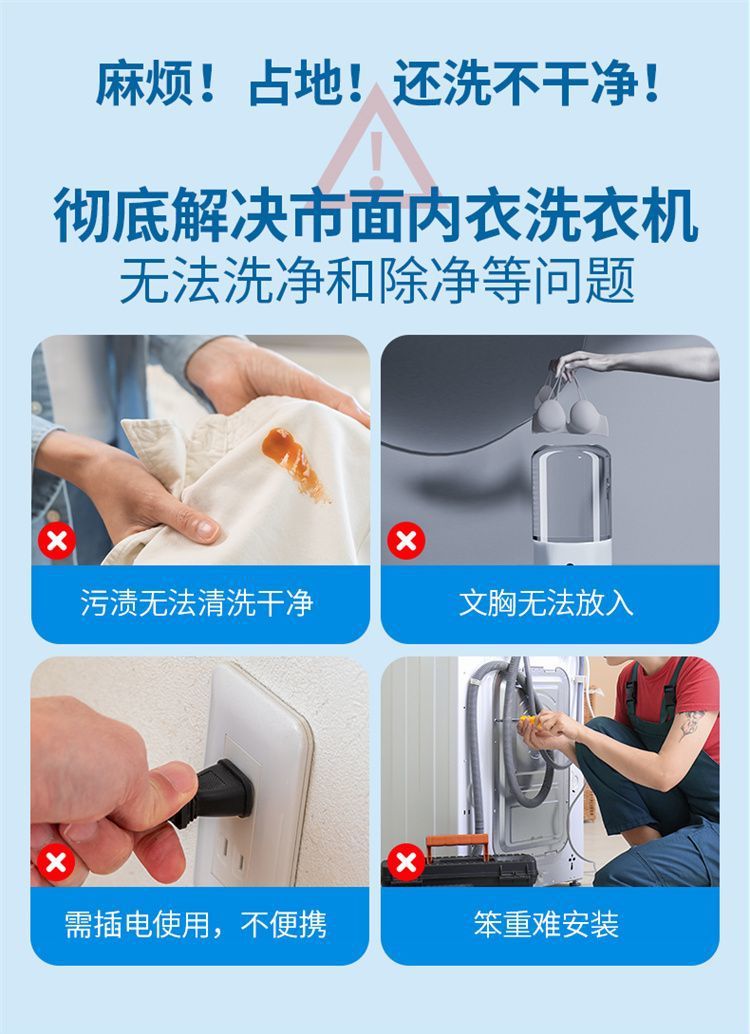 麻烦！占地！还洗不干净！

彻底解决市面内衣洗衣机
无法洗净和除净等问题

污渍无法清洗干净

文胸无法放入

需插电使用，不便携

笨重难安装