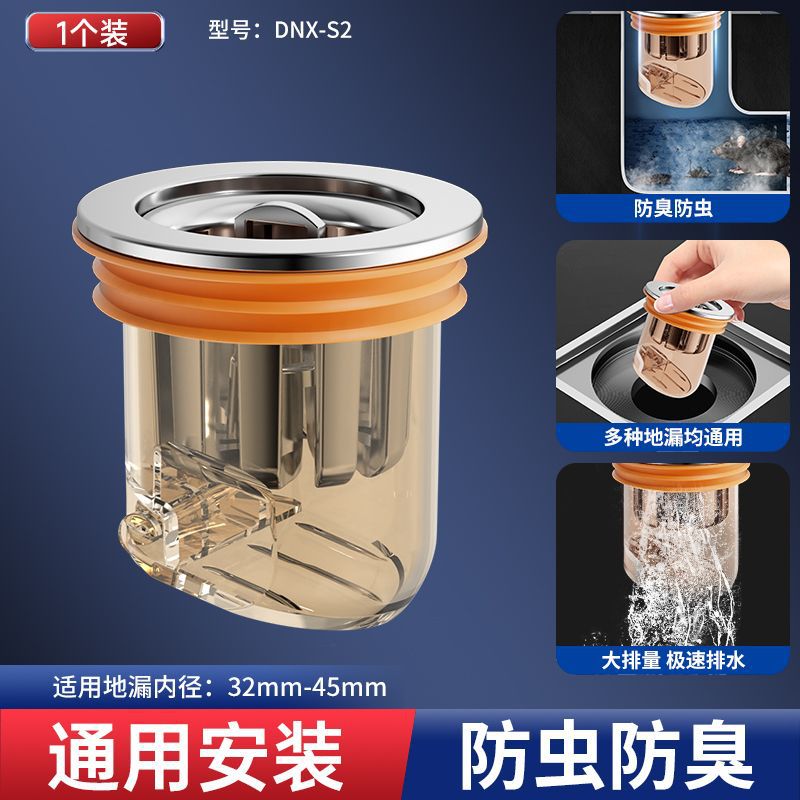 1个装

型号：DNX-S2

防臭防虫

多种地漏均通用

大排量 极速排水

适用地漏内径：32mm-45mm

通用安装

防虫防臭