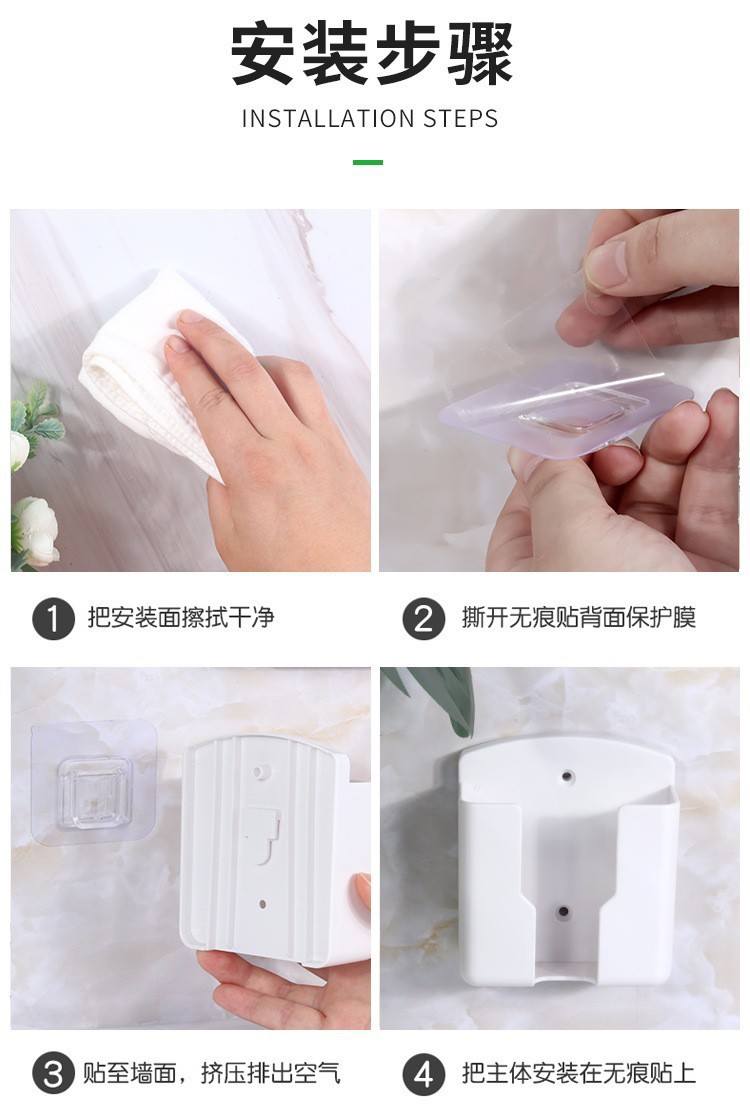 安装步骤

INSTALLATION STEPS

1 把安装面擦拭干净

2 撕开无痕贴背面保护膜

3 贴至墙面，挤压排出空气

4 把主体安装在无痕贴上