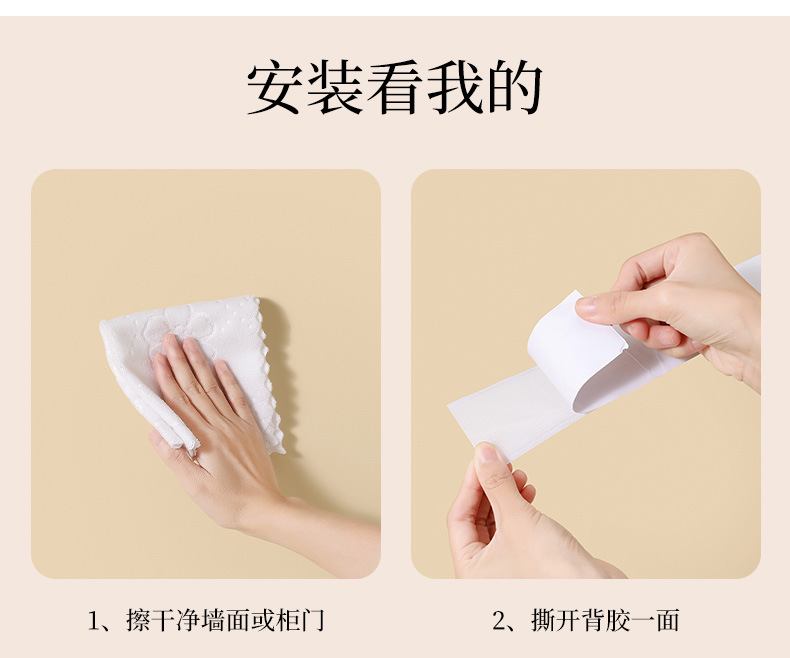 安装看我的

1、擦干净墙面或柜门

2、撕开背胶一面